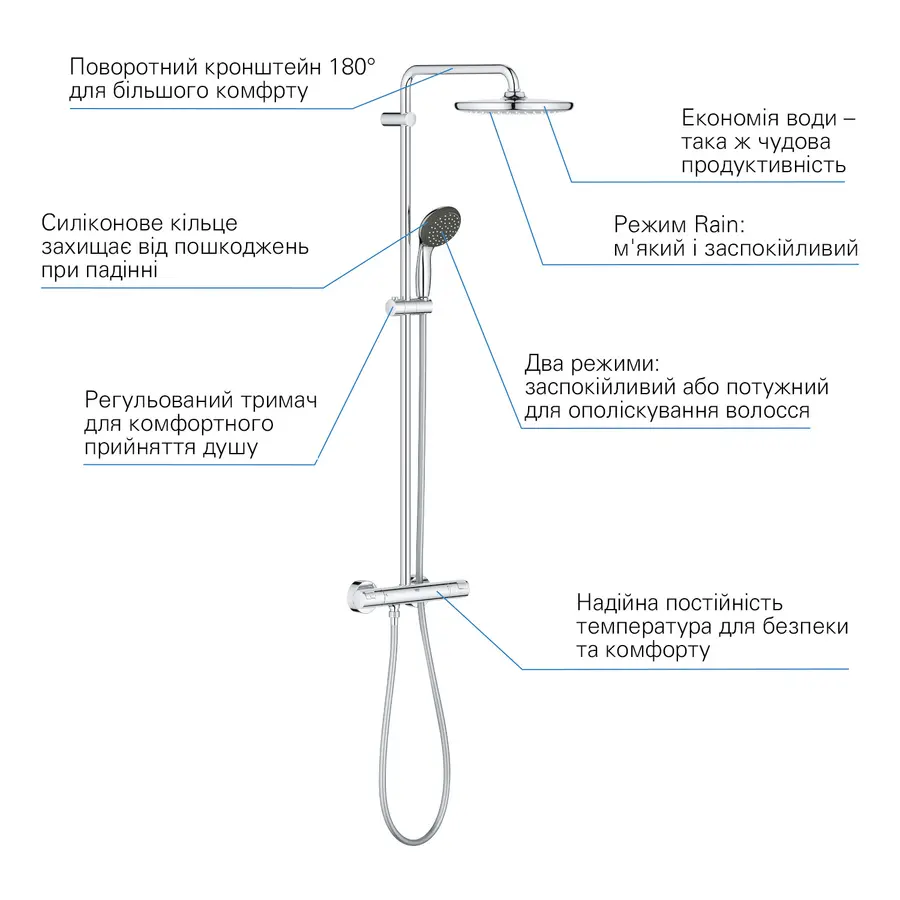 Поворотний кронштейн 180° для більшого комфрту

Економія води – така ж чудова продуктивність

Силіконове кільце захищає від пошкоджень при падінні

Режим Rain: м'який і заспокійливий

Два режими: заспокійливий або потужний для ополіскування волосся

Регульований тримач для комфортного прийняття душу

Надійна постійність температура для безпеки та комфорту