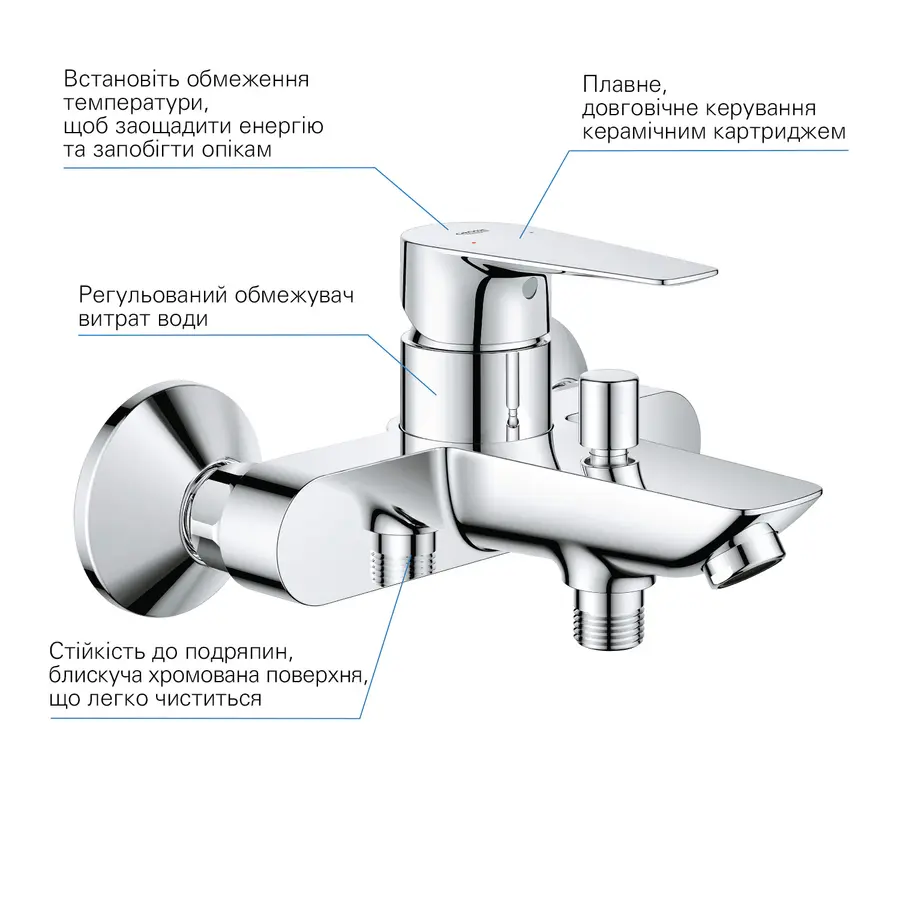 Встановіть обмеження температури, щоб заощадити енергію та запобігти опікам

Плавне, довговічне керування керамічним картриджем

GROHE

Регульований обмежувач витрат води

Стійкість до подряпин, блискуча хромована поверхня, що легко чиститься