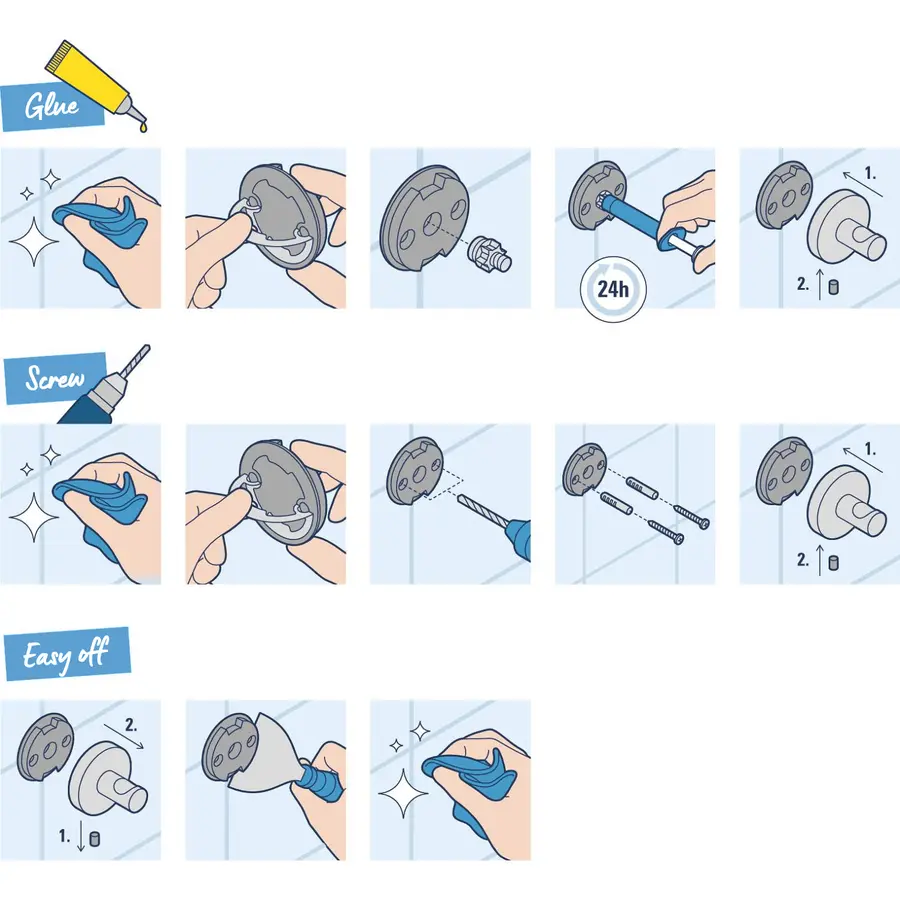 Glue

24h

1.

2.

Screw

1.

2.

Easy off

2.

1.