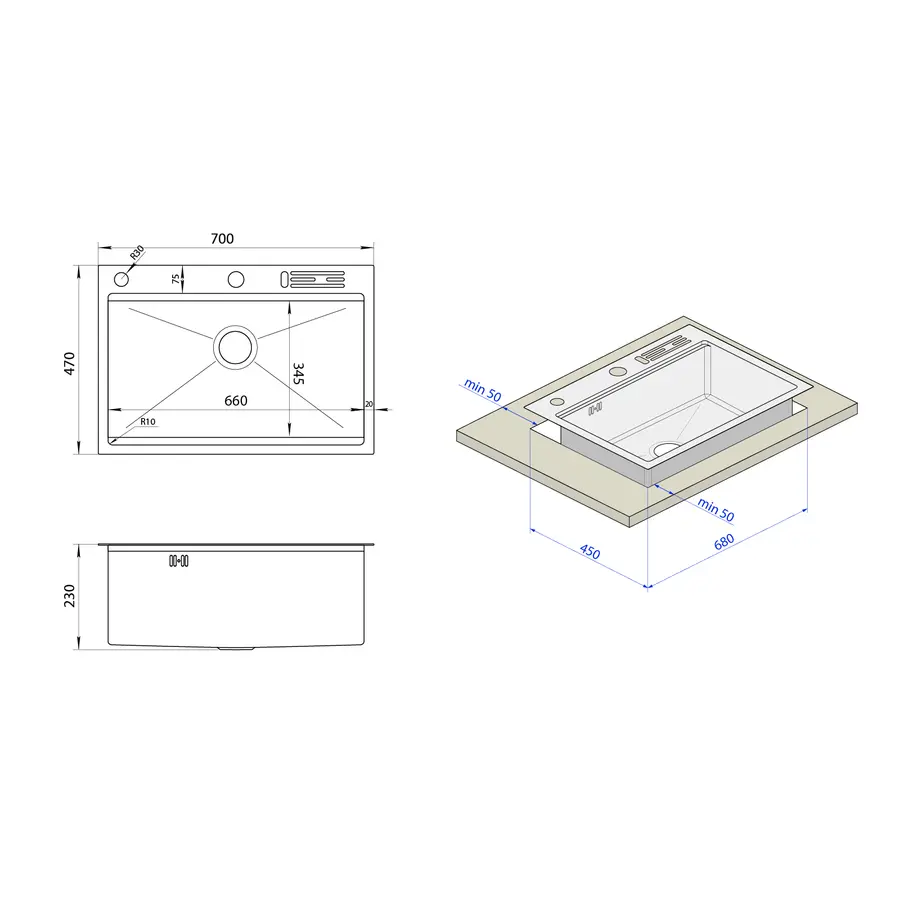 700
R30
75
470
345
660
20
R10
230
min 50
min 50
450
680