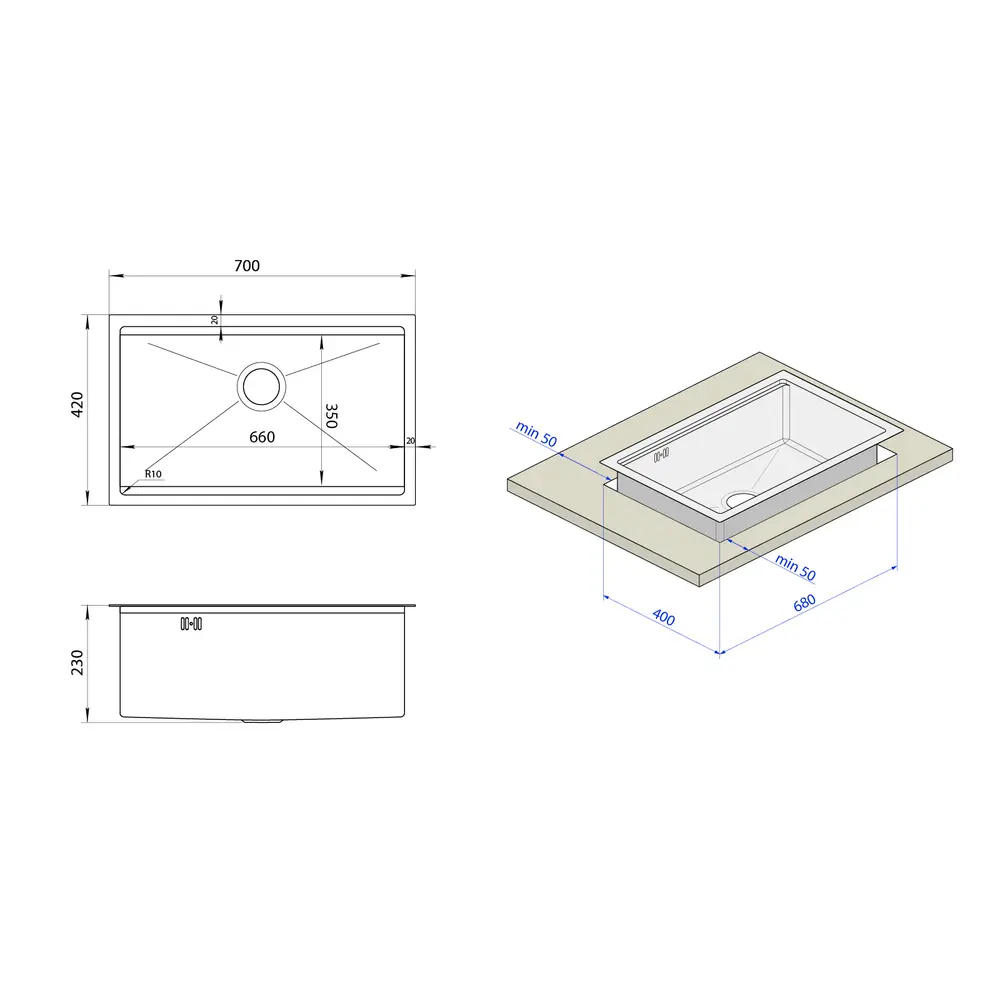 700
20
420
350
660
20
R10
230
min 50
min 50
400
680