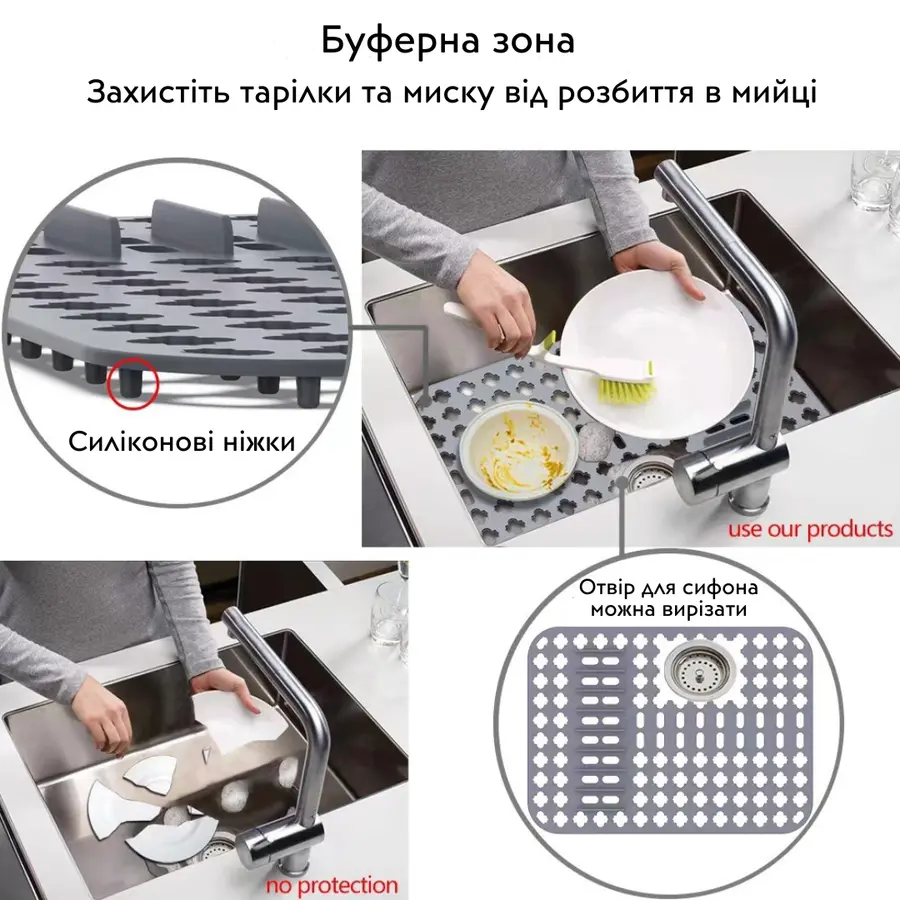 Буферна зона

Захистіть тарілки та миску від розбиття в мийці

Силіконові ніжки

use our products

Отвір для сифона можна вирізати

no protection