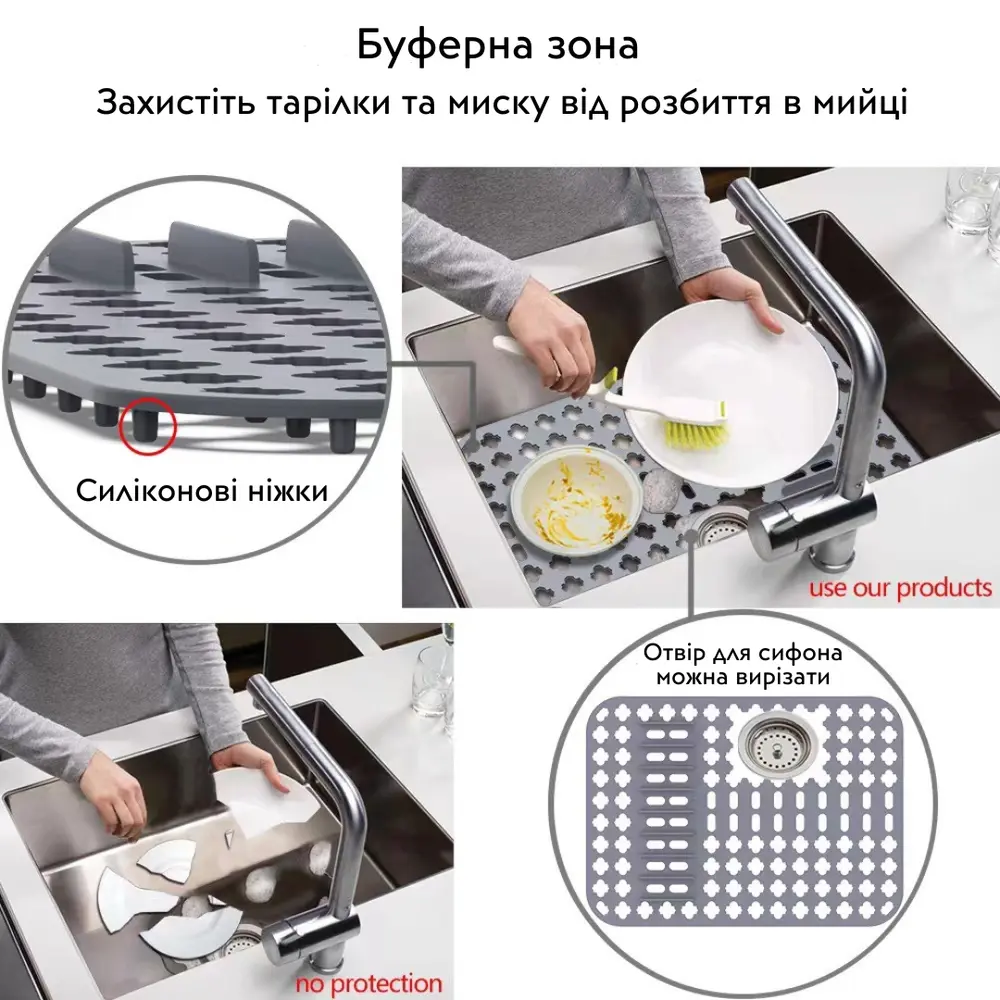 Буферна зона

Захистіть тарілки та миску від розбиття в мийці

Силіконові ніжки

use our products

Отвір для сифона можна вирізати

no protection