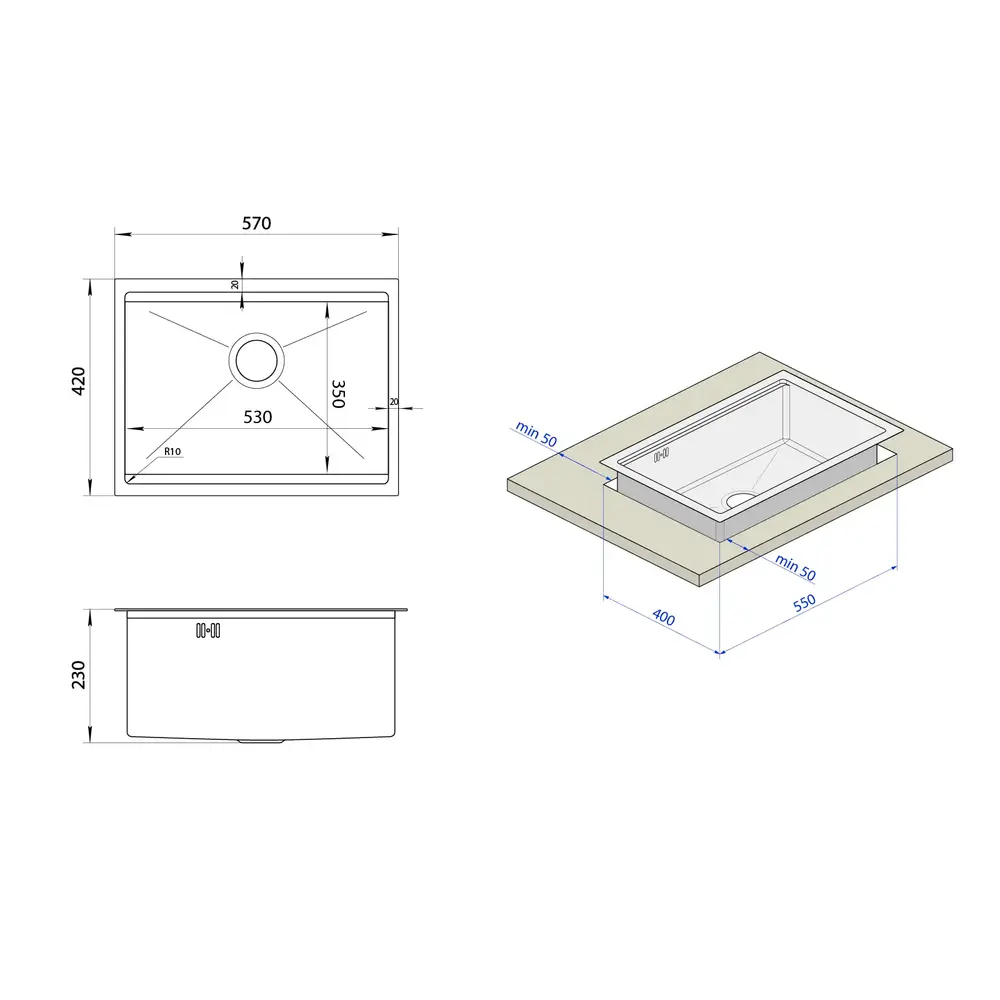 570
20
420
350
20
530
R10
230
min 50
min 50
400
550