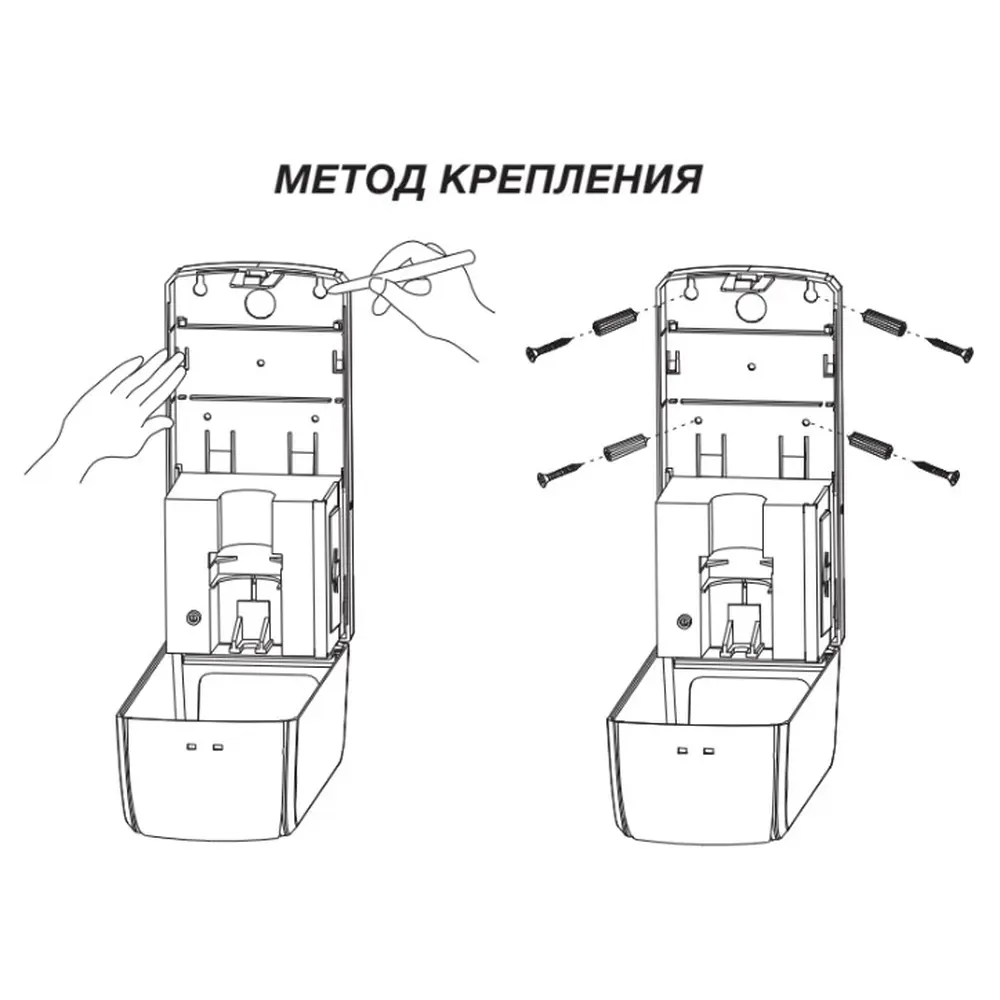 МЕТОД КРЕПЛЕНИЯ