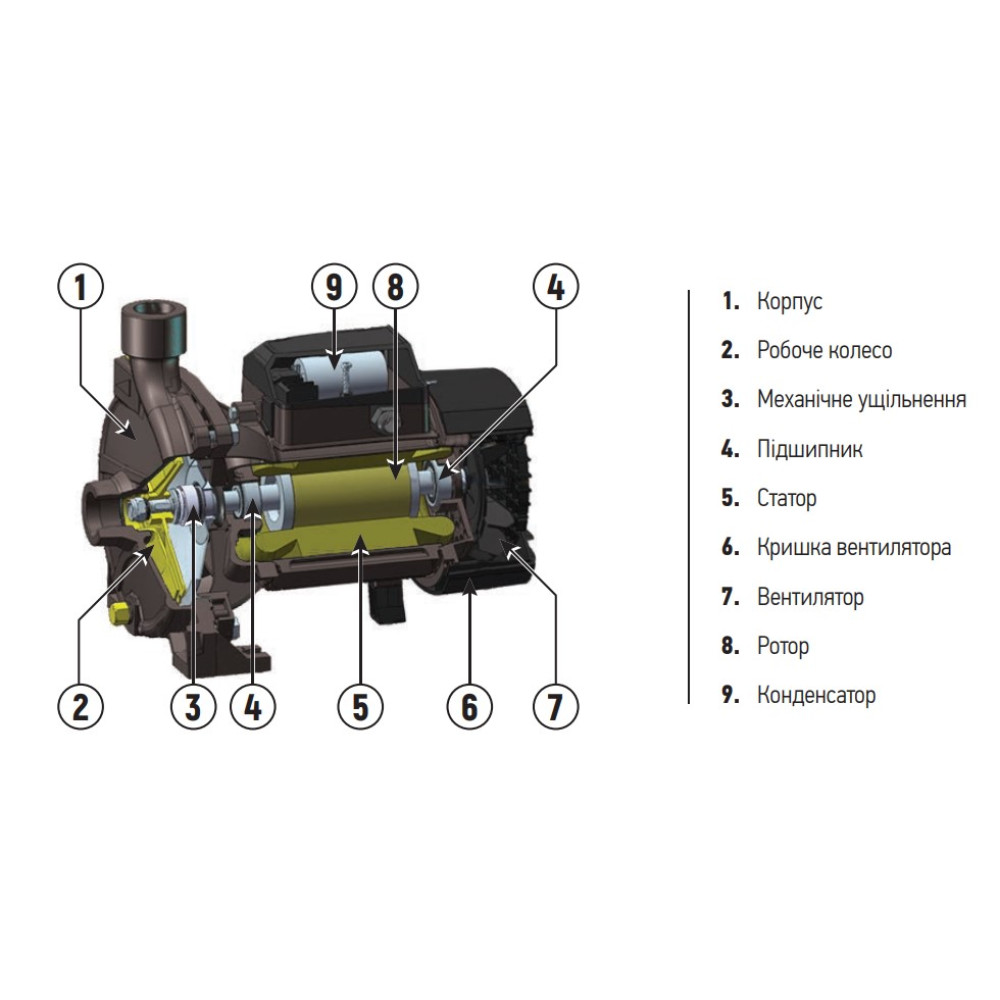 1
9
8
4
2
3
4
5
6
7

1. Корпус
2. Робоче колесо
3. Механічне ущільнення
4. Підшипник
5. Статор
6. Кришка вентилятора
7. Вентилятор
8. Ротор
9. Конденсатор