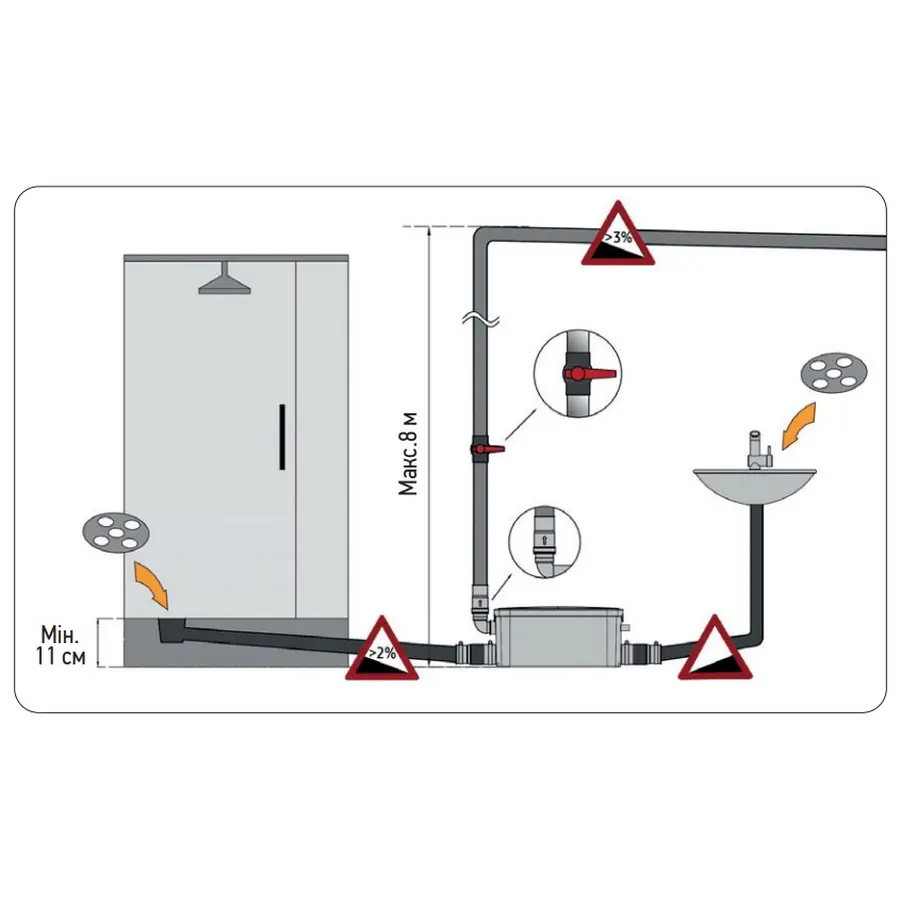 >3%

Макс.8 м

Мін.
11 см

>2%