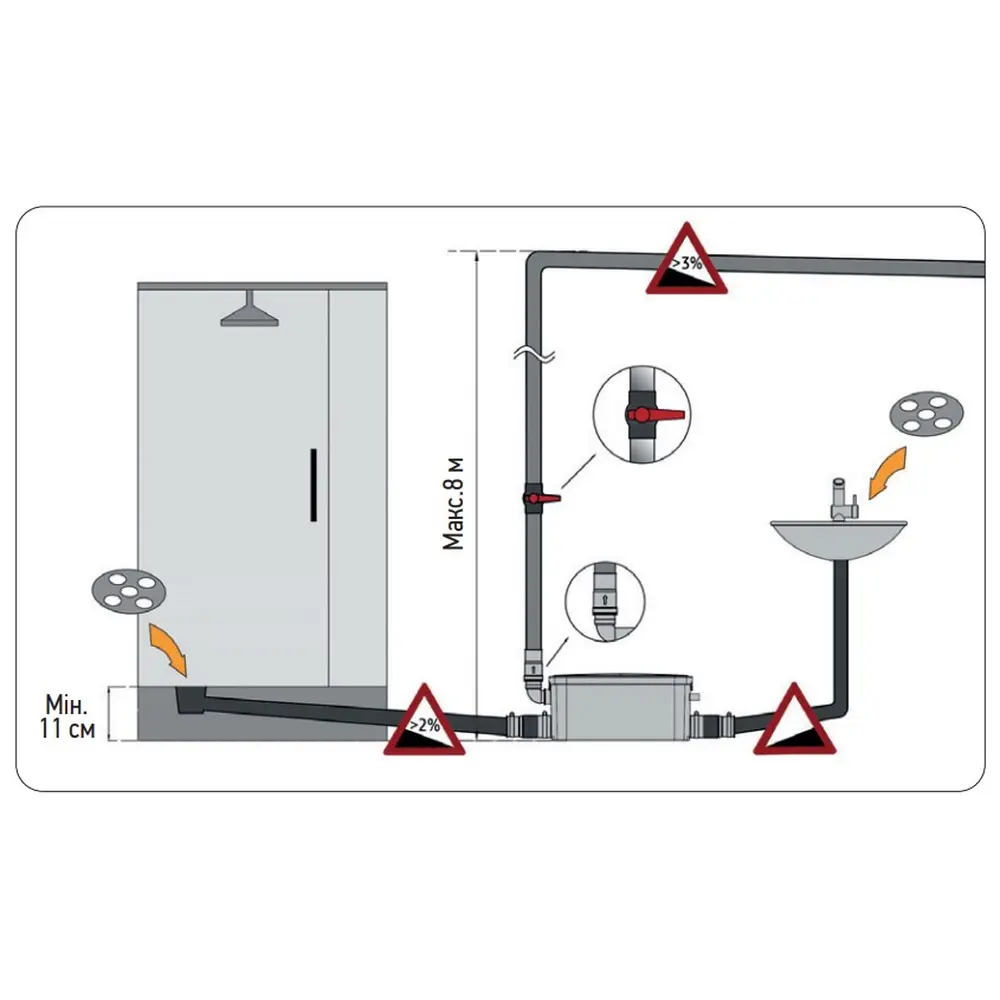 >3%

Макс.8 м

Мін.
11 см

>2%