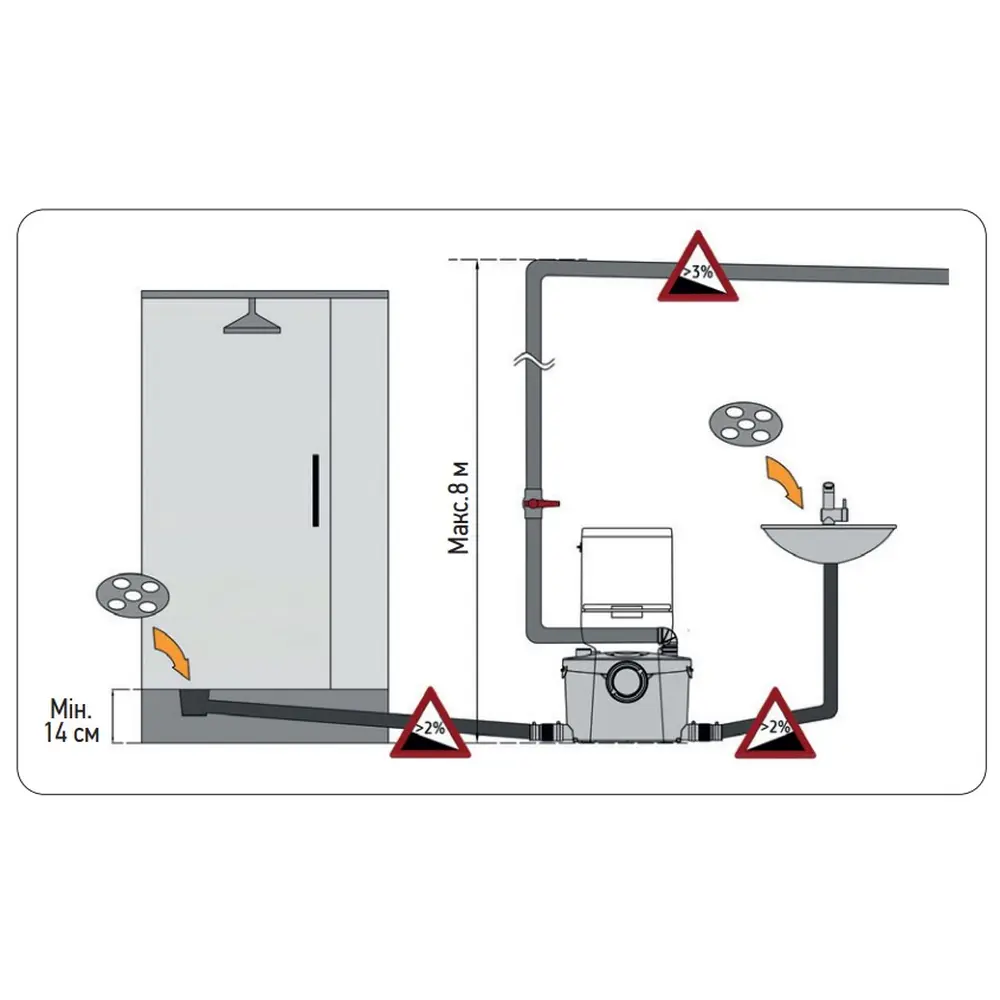 >3%

Макс. 8 м

Мін.
14 см

>2%

>2%