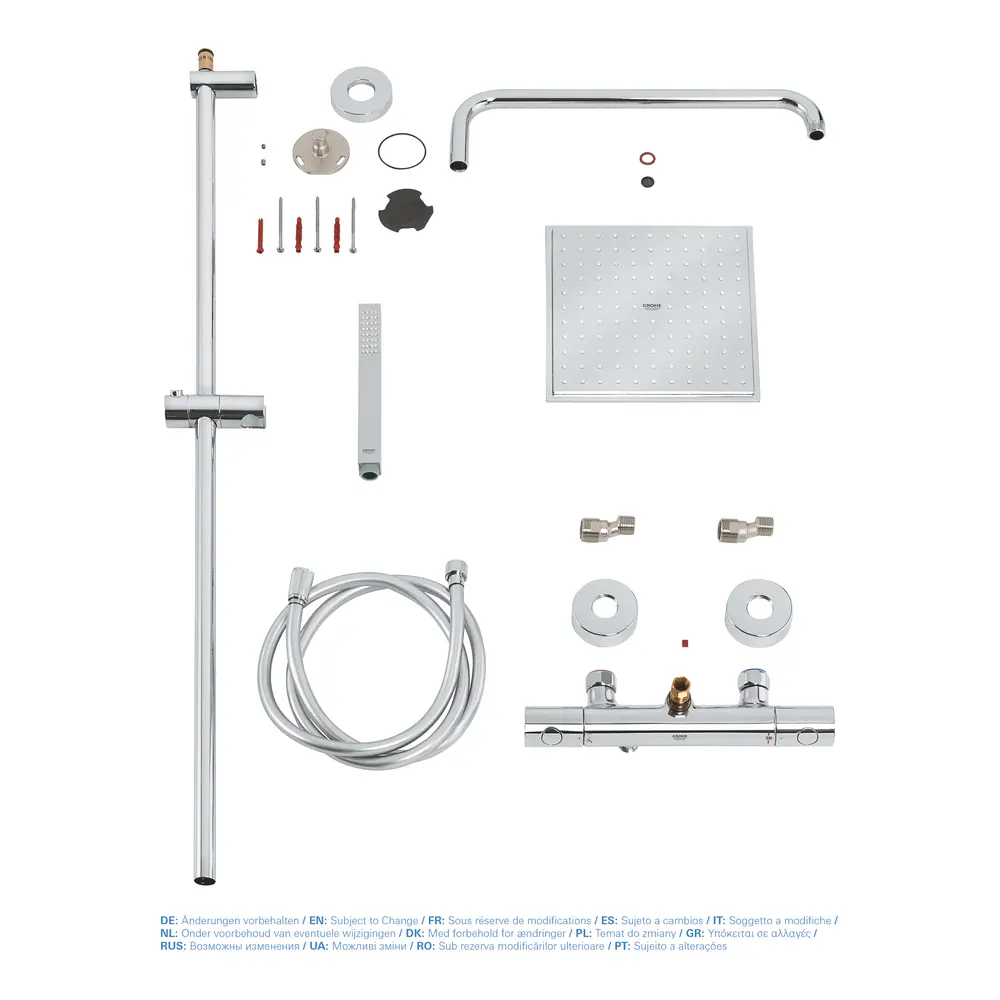 GROHE

GROHE

GROHE

DE: Änderungen vorbehalten / EN: Subject to Change / FR: Sous réserve de modifications / ES: Sujeto a cambios / IT: Soggetto a modifiche / NL: Onder voorbehoud van eventuele wijzigingen / DK: Med forbehold for ændringer / PL: Temat do zmiany / GR: Υπόκειται σε αλλαγές / RUS: Возможны изменения / UA: Можливі зміни / RO: Sub rezerva modificărilor ulterioare / PT: Sujeito a alterações