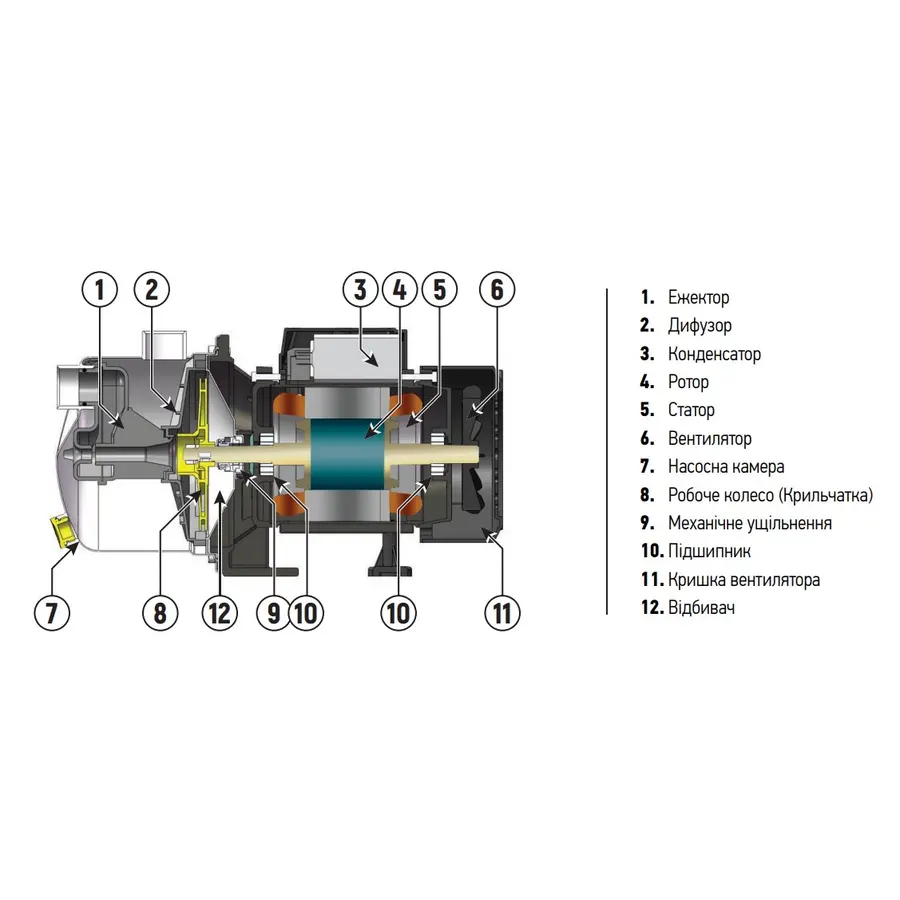 1 2 3 4 5 6

7 8 12 9 10 10 11

1. Ежектор
2. Дифузор
3. Конденсатор
4. Ротор
5. Статор
6. Вентилятор
7. Насосна камера
8. Робоче колесо (Крильчатка)
9. Механічне ущільнення
10. Підшипник
11. Кришка вентилятора
12. Відбивач