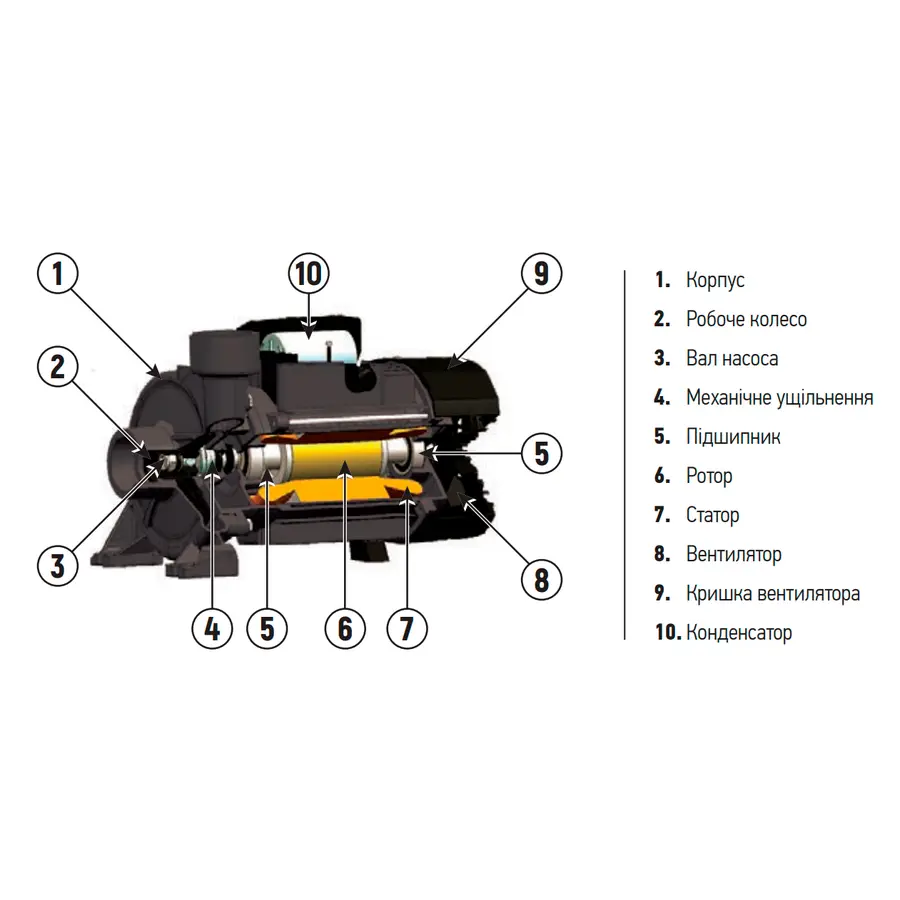 1
10
9
2
5
3
8
4
5
6
7

1. Корпус
2. Робоче колесо
3. Вал насоса
4. Механічне ущільнення
5. Підшипник
6. Ротор
7. Статор
8. Вентилятор
9. Кришка вентилятора
10. Конденсатор