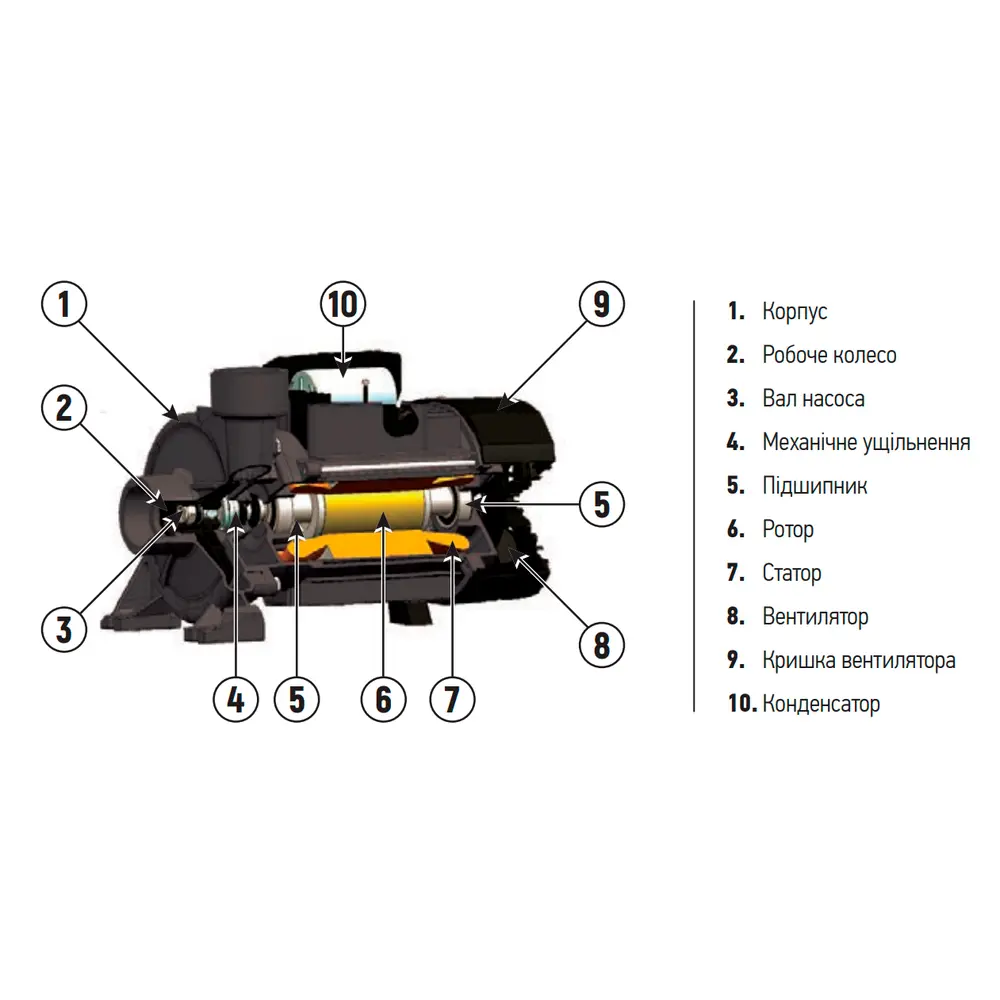 1
10
9
2
5
3
8
4
5
6
7

1. Корпус
2. Робоче колесо
3. Вал насоса
4. Механічне ущільнення
5. Підшипник
6. Ротор
7. Статор
8. Вентилятор
9. Кришка вентилятора
10. Конденсатор