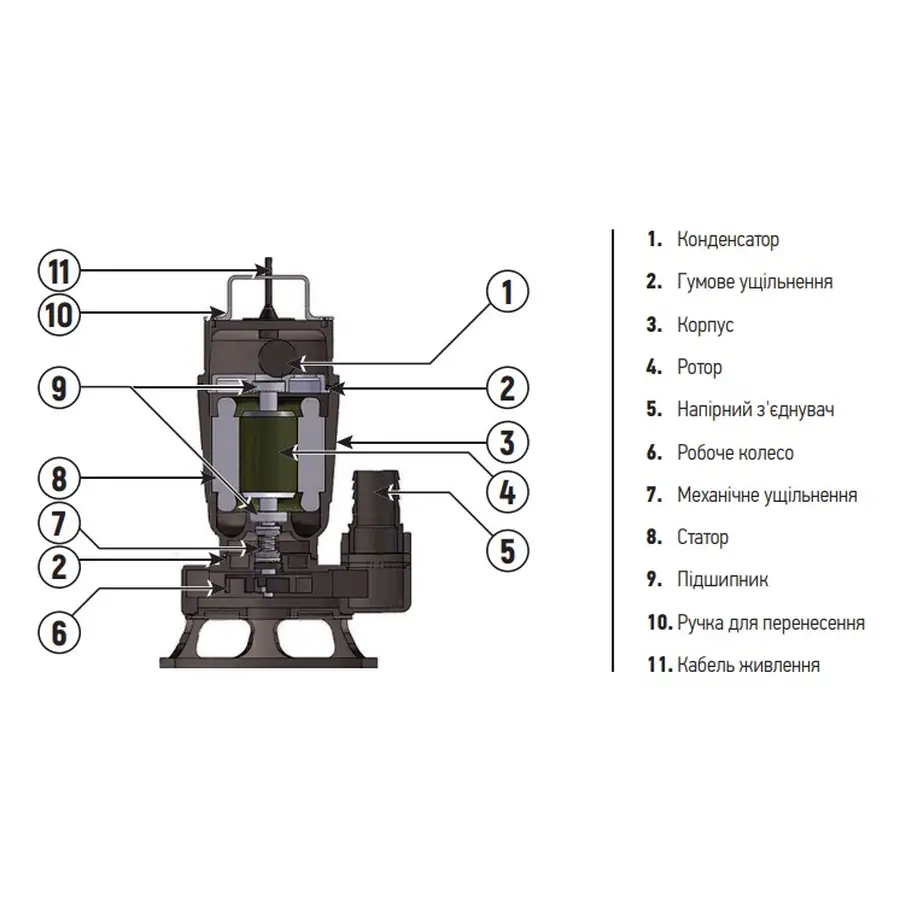 11
10
9
8
7
2
6
1
2
3
4
5

1. Конденсатор
2. Гумове ущільнення
3. Корпус
4. Ротор
5. Напірний з'єднувач
6. Робоче колесо
7. Механічне ущільнення
8. Статор
9. Підшипник
10. Ручка для перенесення
11. Кабель живлення