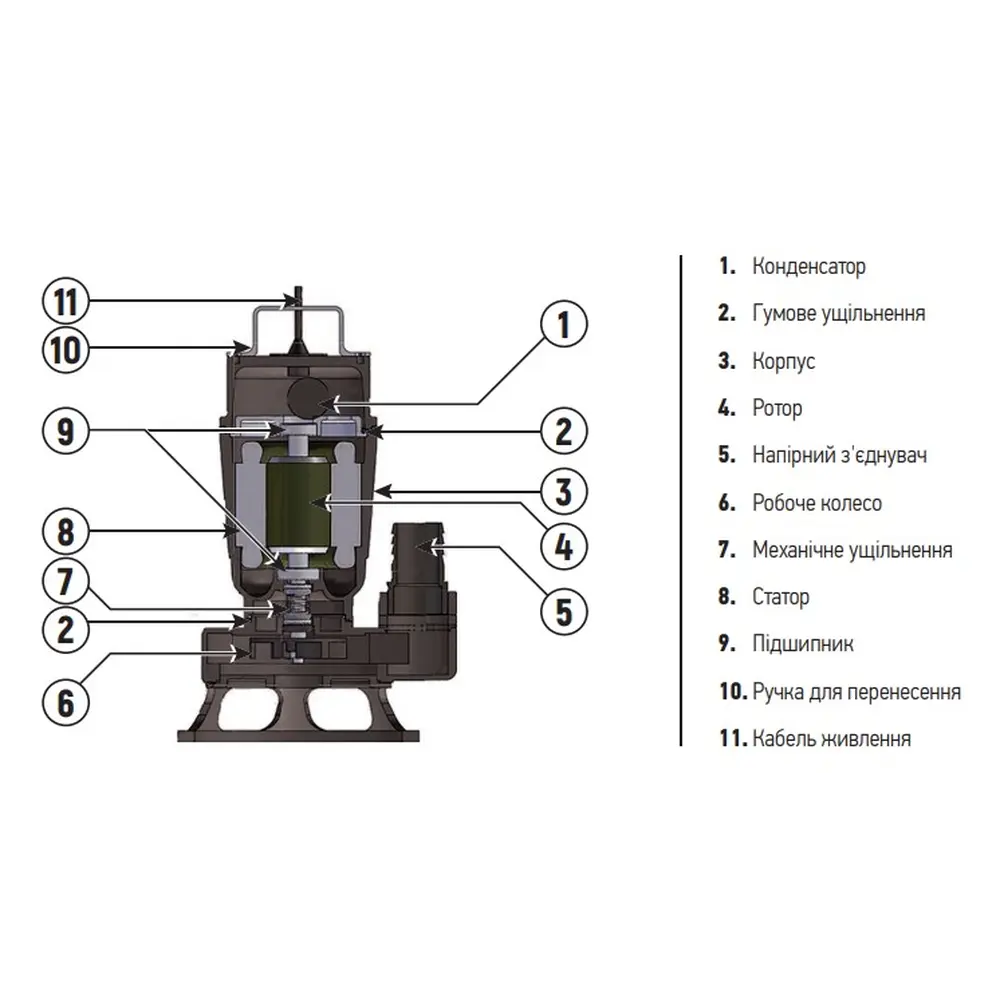 11
10
9
8
7
2
6
1
2
3
4
5

1. Конденсатор
2. Гумове ущільнення
3. Корпус
4. Ротор
5. Напірний з'єднувач
6. Робоче колесо
7. Механічне ущільнення
8. Статор
9. Підшипник
10. Ручка для перенесення
11. Кабель живлення