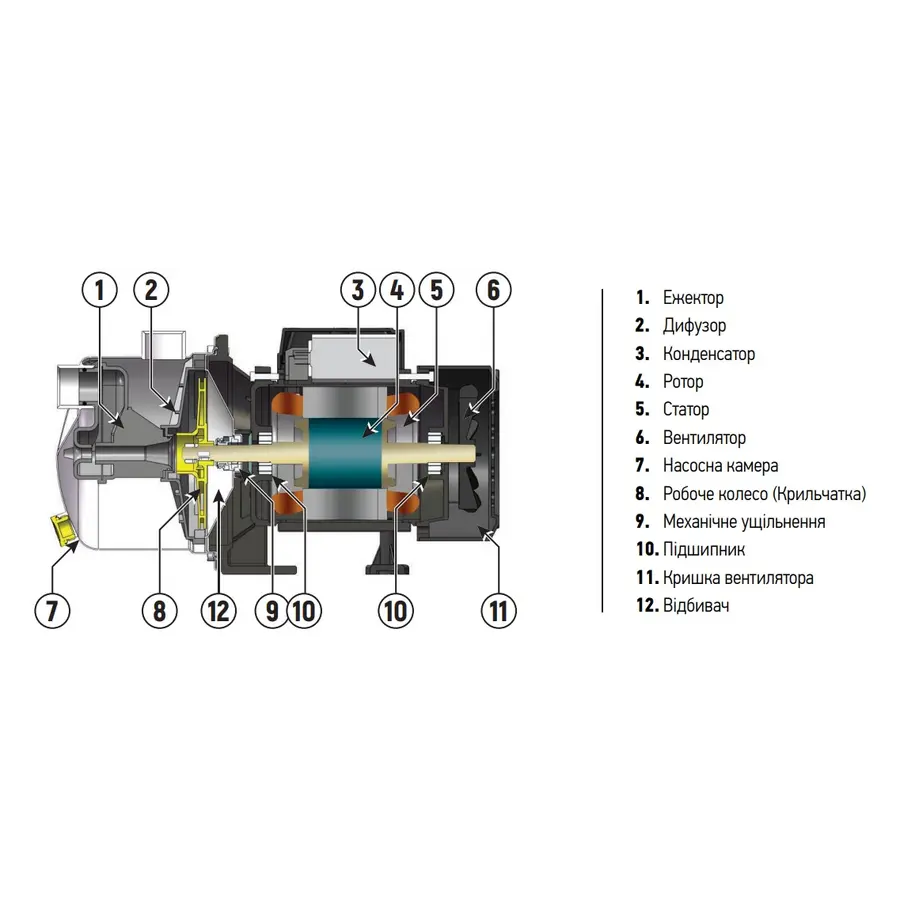 1 2 3 4 5 6

7 8 12 9 10 10 11

1. Ежектор
2. Дифузор
3. Конденсатор
4. Ротор
5. Статор
6. Вентилятор
7. Насосна камера
8. Робоче колесо (Крильчатка)
9. Механічне ущільнення
10. Підшипник
11. Кришка вентилятора
12. Відбивач