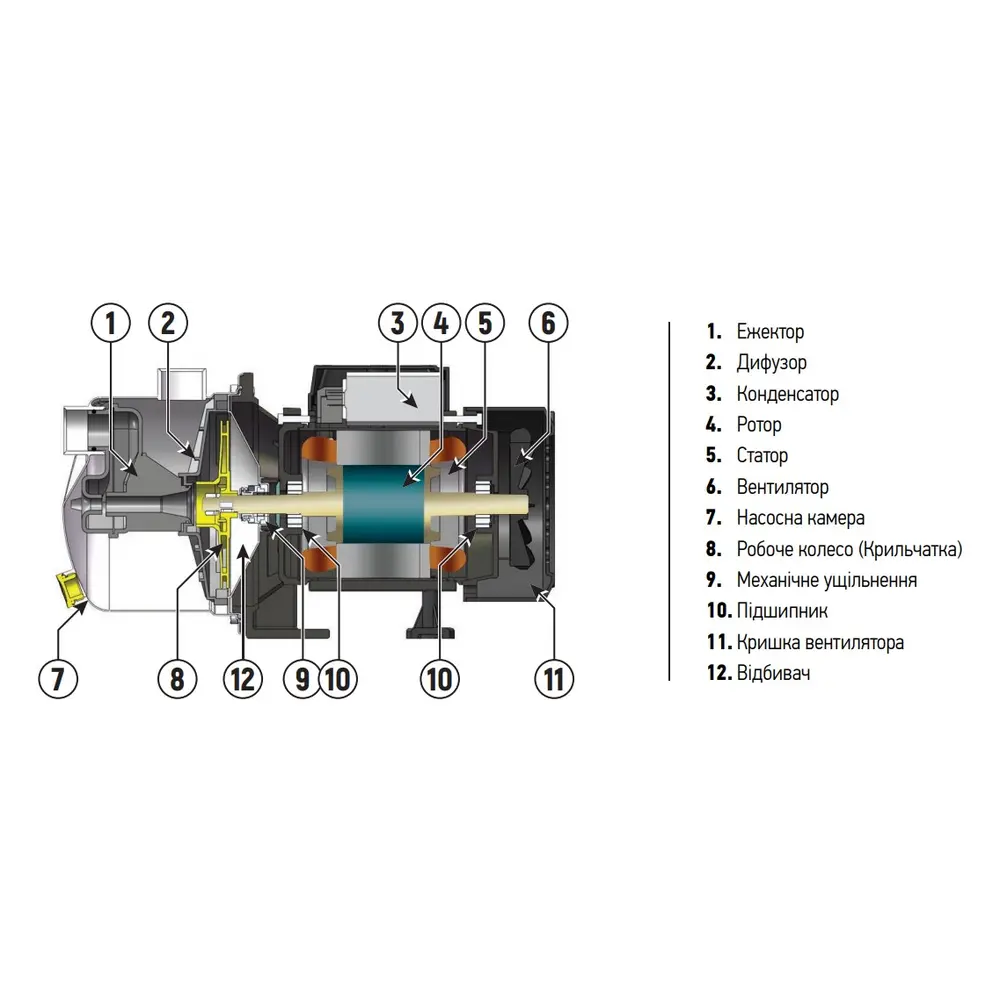 1
2
3
4
5
6
7
8
12
9
10
10
11

1. Ежектор
2. Дифузор
3. Конденсатор
4. Ротор
5. Статор
6. Вентилятор
7. Насосна камера
8. Робоче колесо (Крильчатка)
9. Механічне ущільнення
10. Підшипник
11. Кришка вентилятора
12. Відбивач