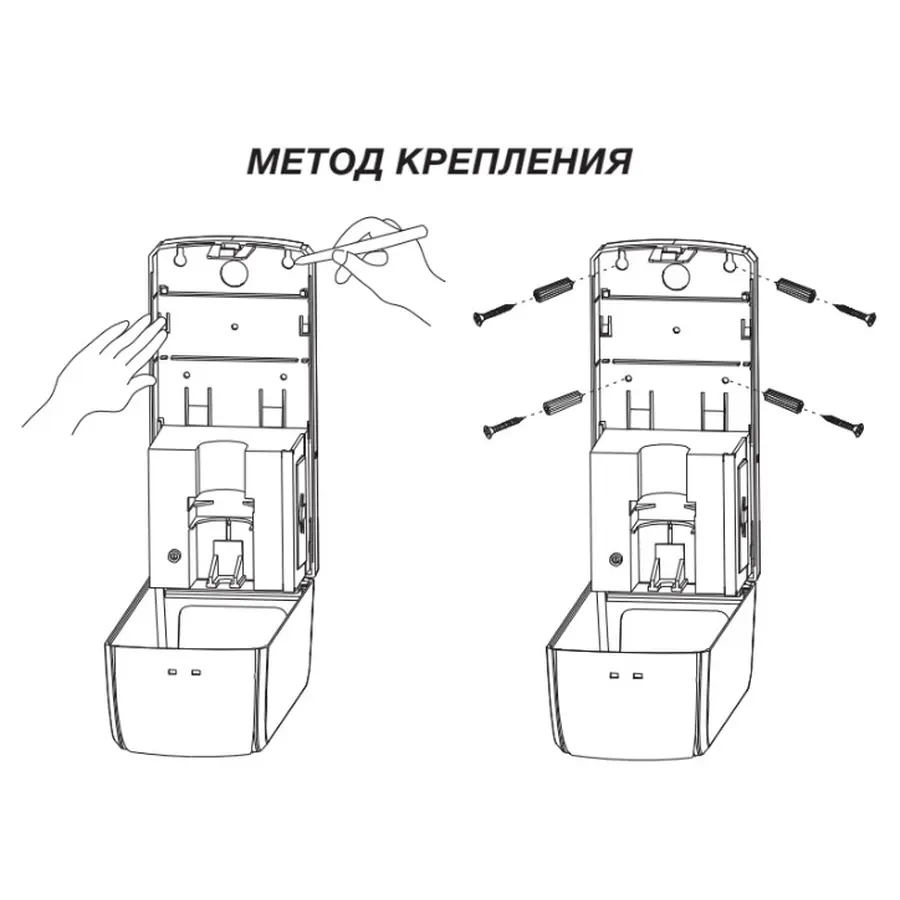 МЕТОД КРЕПЛЕНИЯ