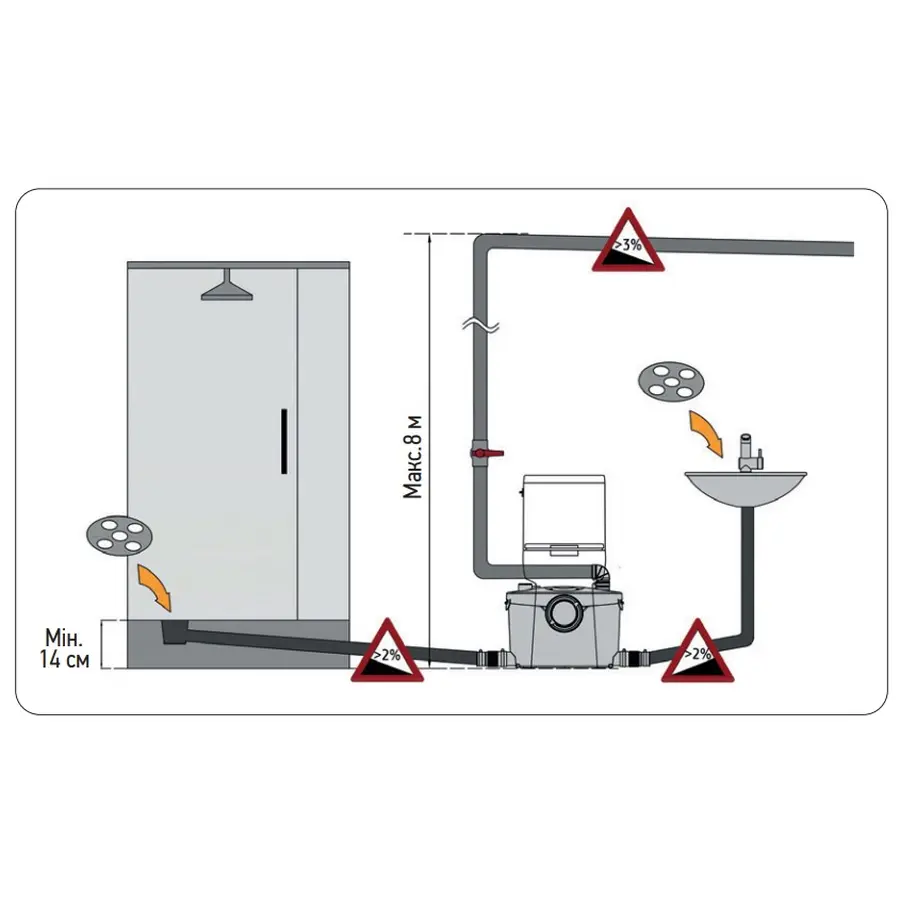 >3%

Макс. 8 м

Мін. 14 см

>2%

>2%