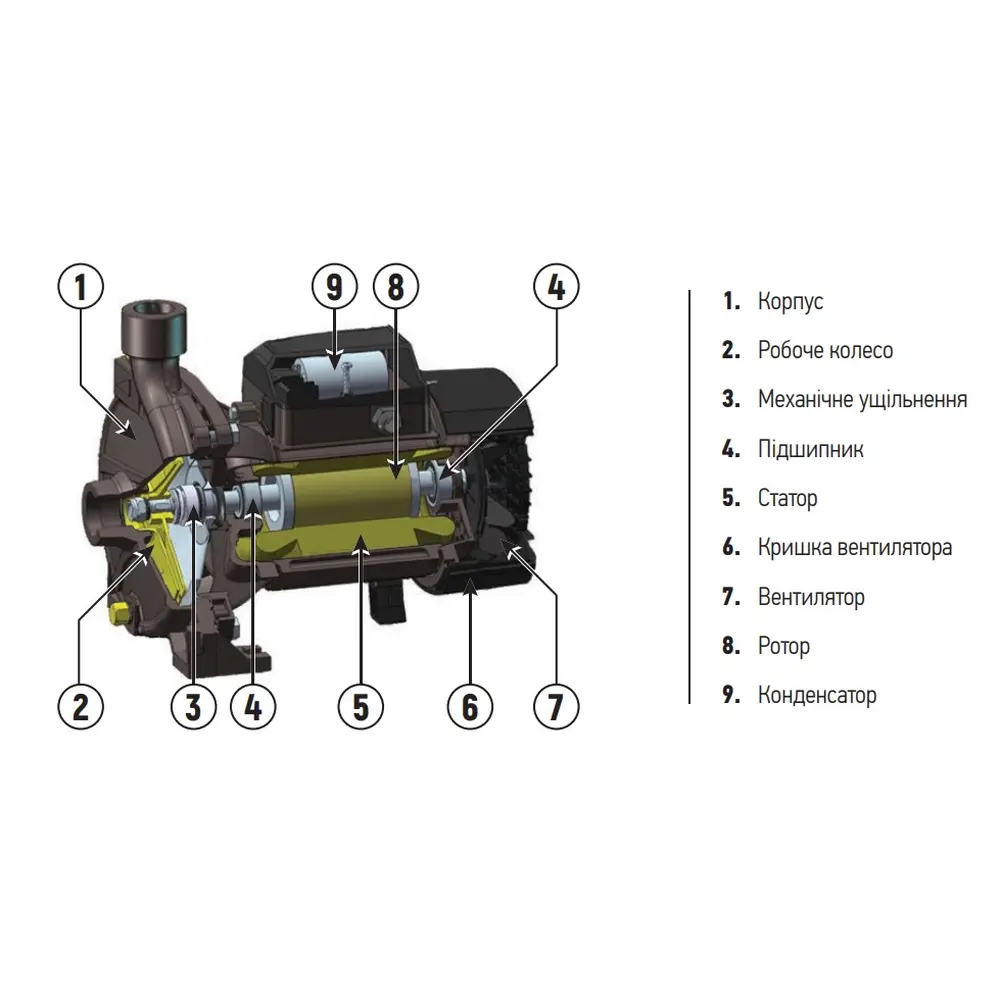 1 9 8 4

2 3 4 5 6 7

1. Корпус
2. Робоче колесо
3. Механічне ущільнення
4. Підшипник
5. Статор
6. Кришка вентилятора
7. Вентилятор
8. Ротор
9. Конденсатор