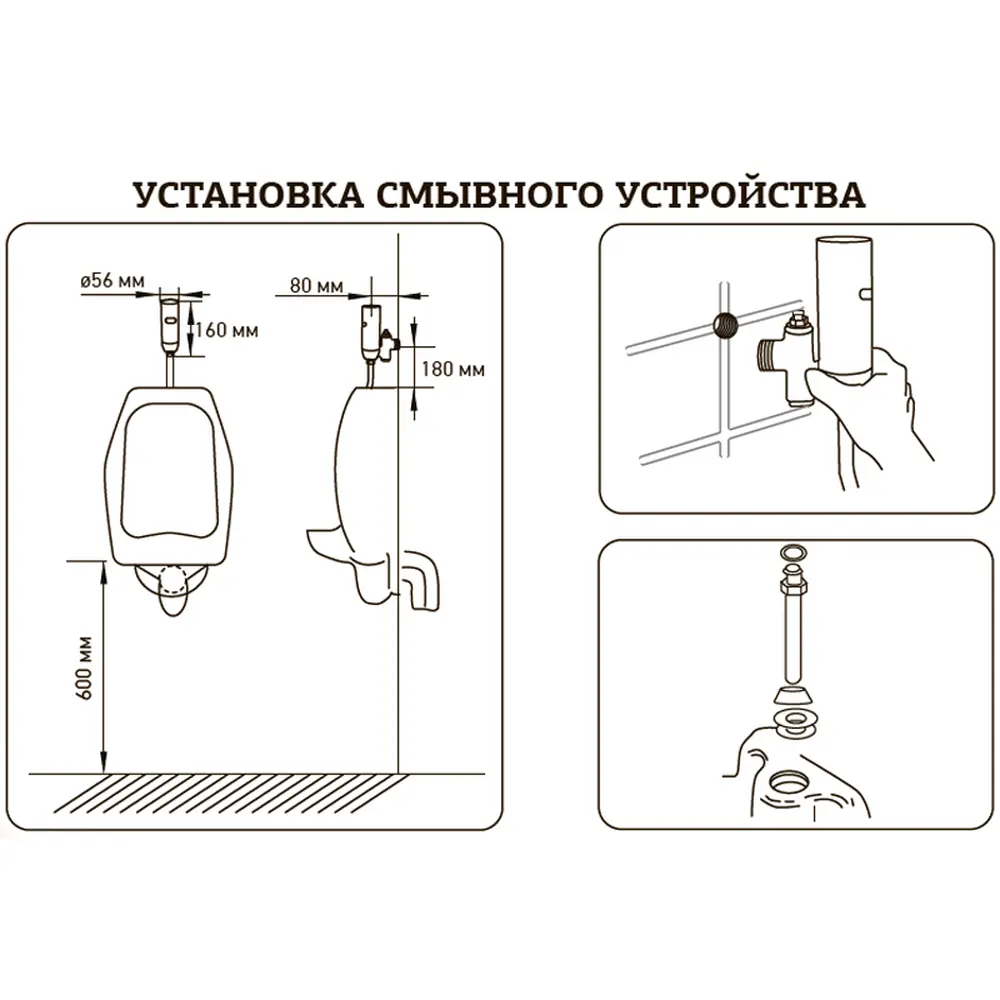 УСТАНОВКА СМЫВНОГО УСТРОЙСТВА

ø56 мм
160 мм
80 мм
180 мм
600 мм