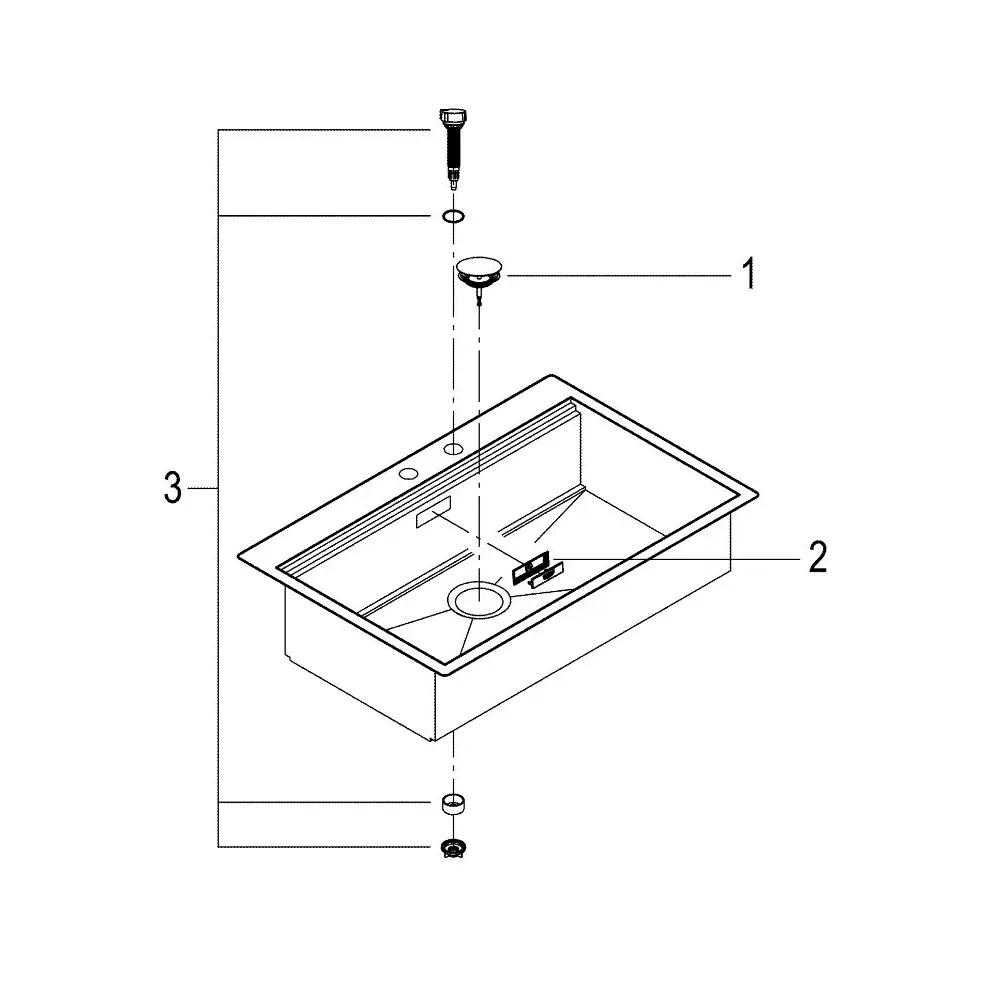 1

3

2