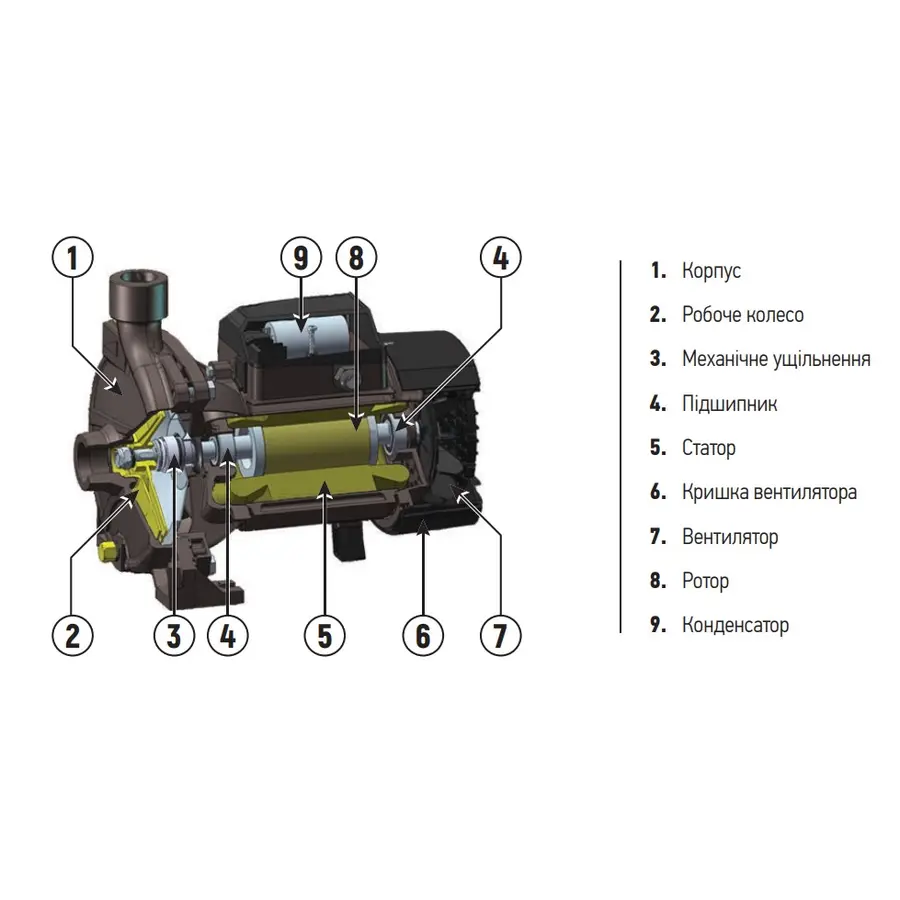 1
9
8
4
2
3
4
5
6
7

1. Корпус
2. Робоче колесо
3. Механічне ущільнення
4. Підшипник
5. Статор
6. Кришка вентилятора
7. Вентилятор
8. Ротор
9. Конденсатор