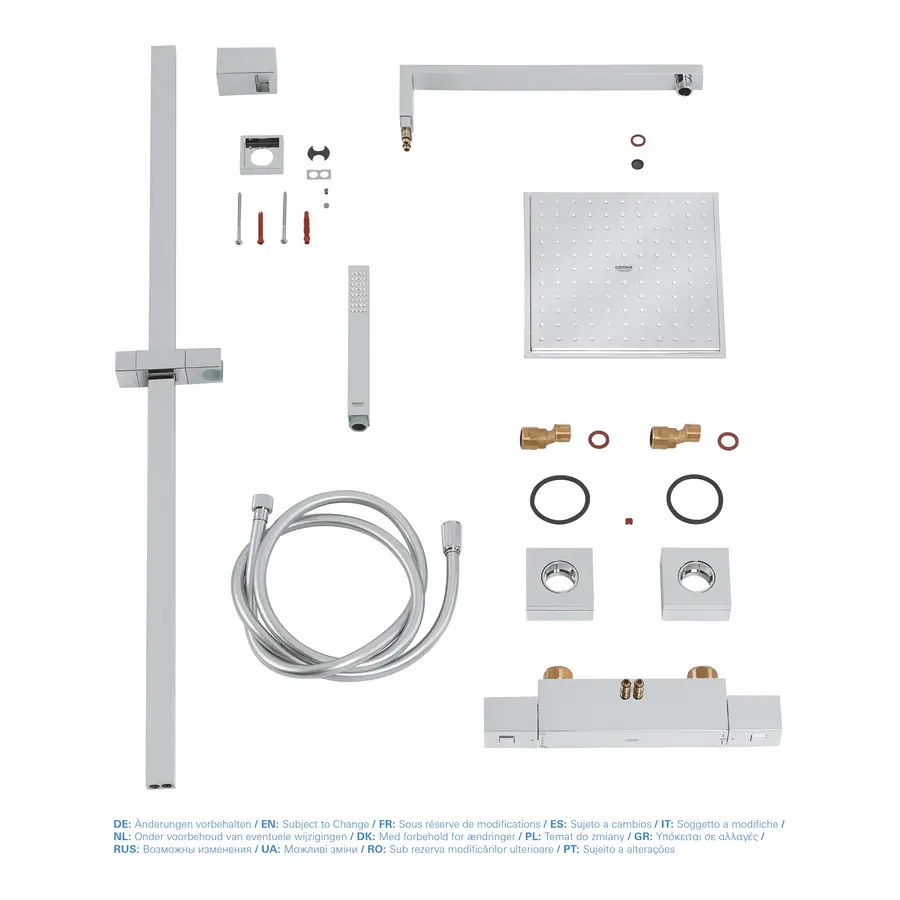 GROHE

GROHE

DE: Änderungen vorbehalten / EN: Subject to Change / FR: Sous réserve de modifications / ES: Sujeto a cambios / IT: Soggetto a modifiche / NL: Onder voorbehoud van eventuele wijzigingen / DK: Med forbehold for ændringer / PL: Temat do zmiany / GR: Υπόκειται σε αλλαγές / RUS: Возможны изменения / UA: Можливі зміни / RO: Sub rezerva modificărilor ulterioare / PT: Sujeito a alterações