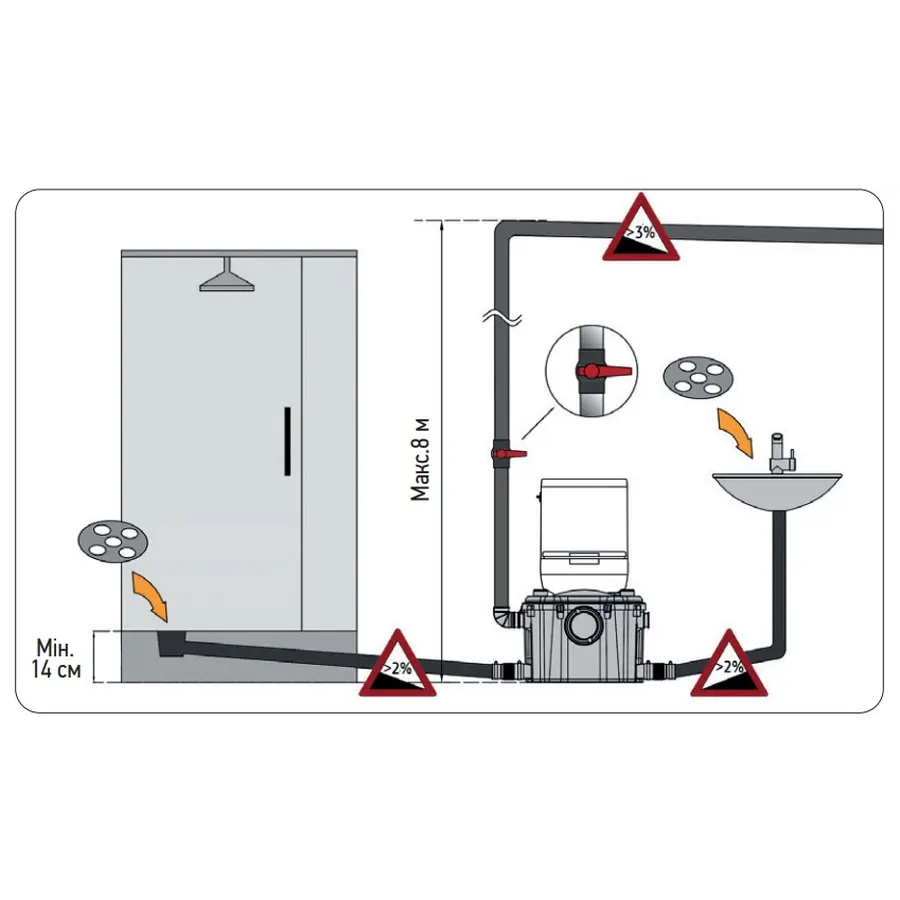 >3%

Макс.8 м

Мін.
14 см

>2%

>2%