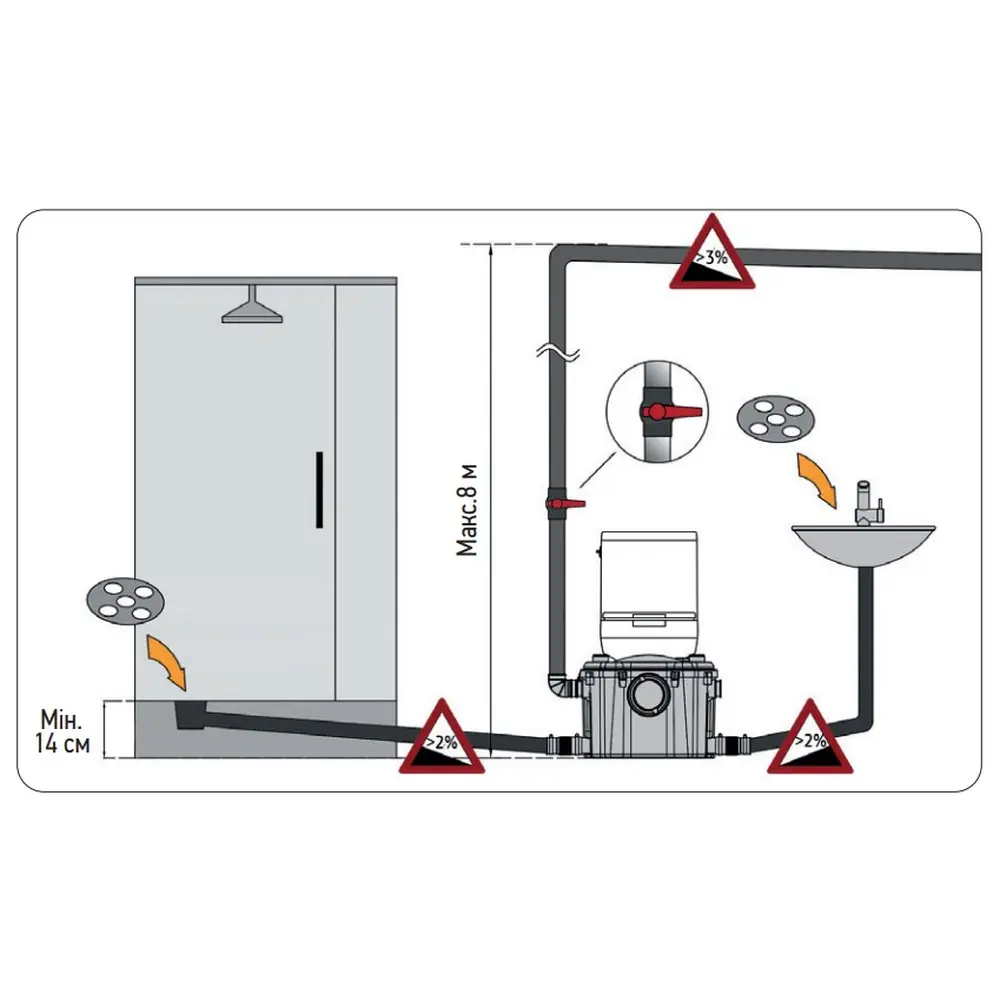 >3%

Макс.8 м

Мін.
14 см

>2%

>2%