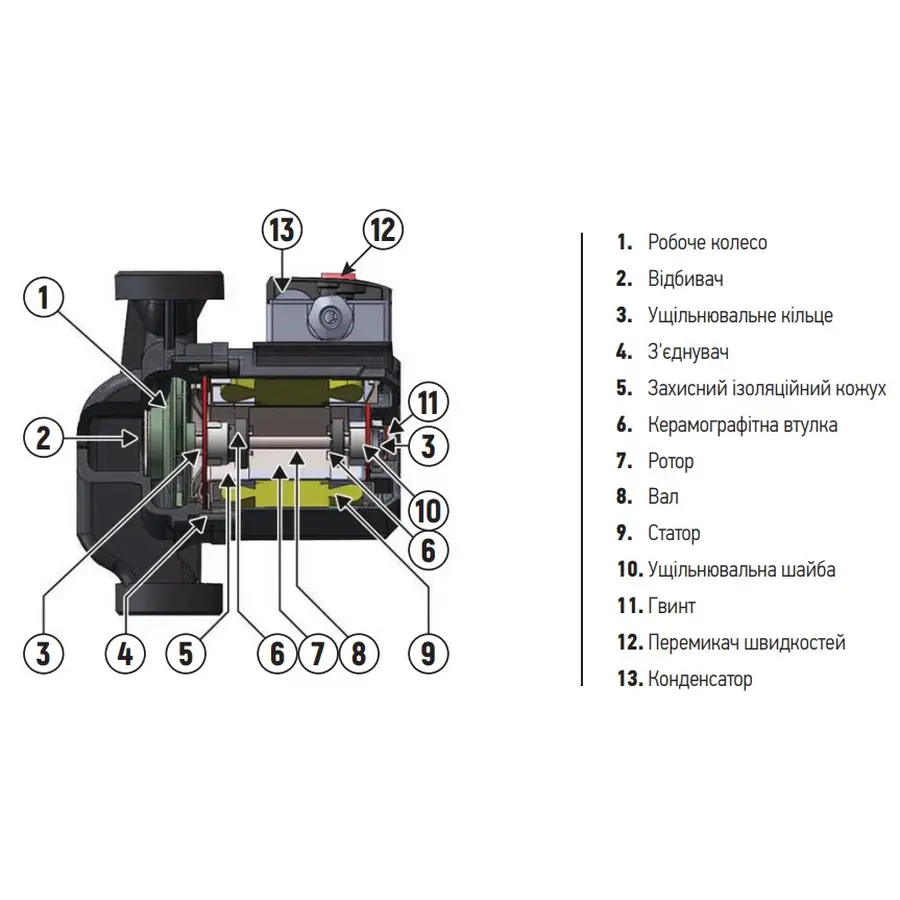 13 12
1
2
11
3
10
6
3 4 5 6 7 8 9

1. Робоче колесо
2. Відбивач
3. Ущільнювальне кільце
4. З'єднувач
5. Захисний ізоляційний кожух
6. Керамографітна втулка
7. Ротор
8. Вал
9. Статор
10. Ущільнювальна шайба
11. Гвинт
12. Перемикач швидкостей
13. Конденсатор