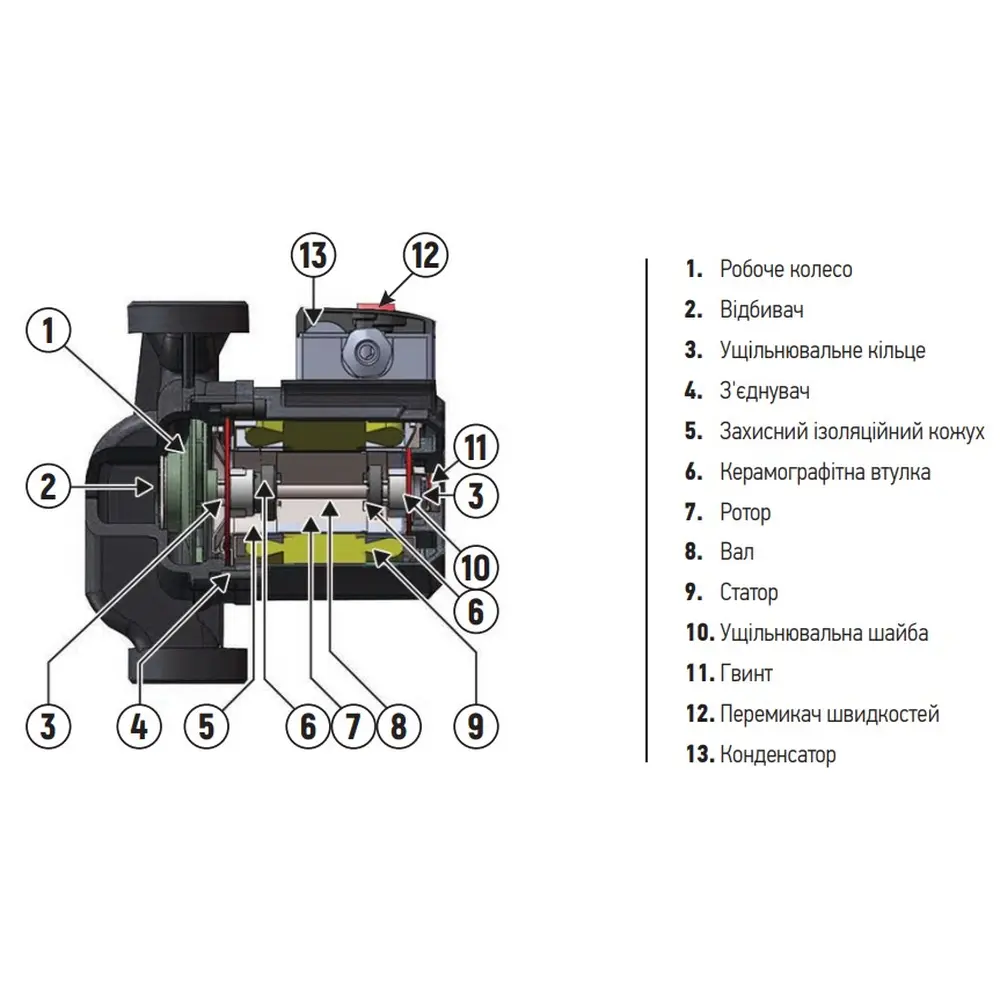 13
12
1
2
11
3
10
6
3
4
5
6
7
8
9

1. Робоче колесо
2. Відбивач
3. Ущільнювальне кільце
4. З'єднувач
5. Захисний ізоляційний кожух
6. Керамографітна втулка
7. Ротор
8. Вал
9. Статор
10. Ущільнювальна шайба
11. Гвинт
12. Перемикач швидкостей
13. Конденсатор