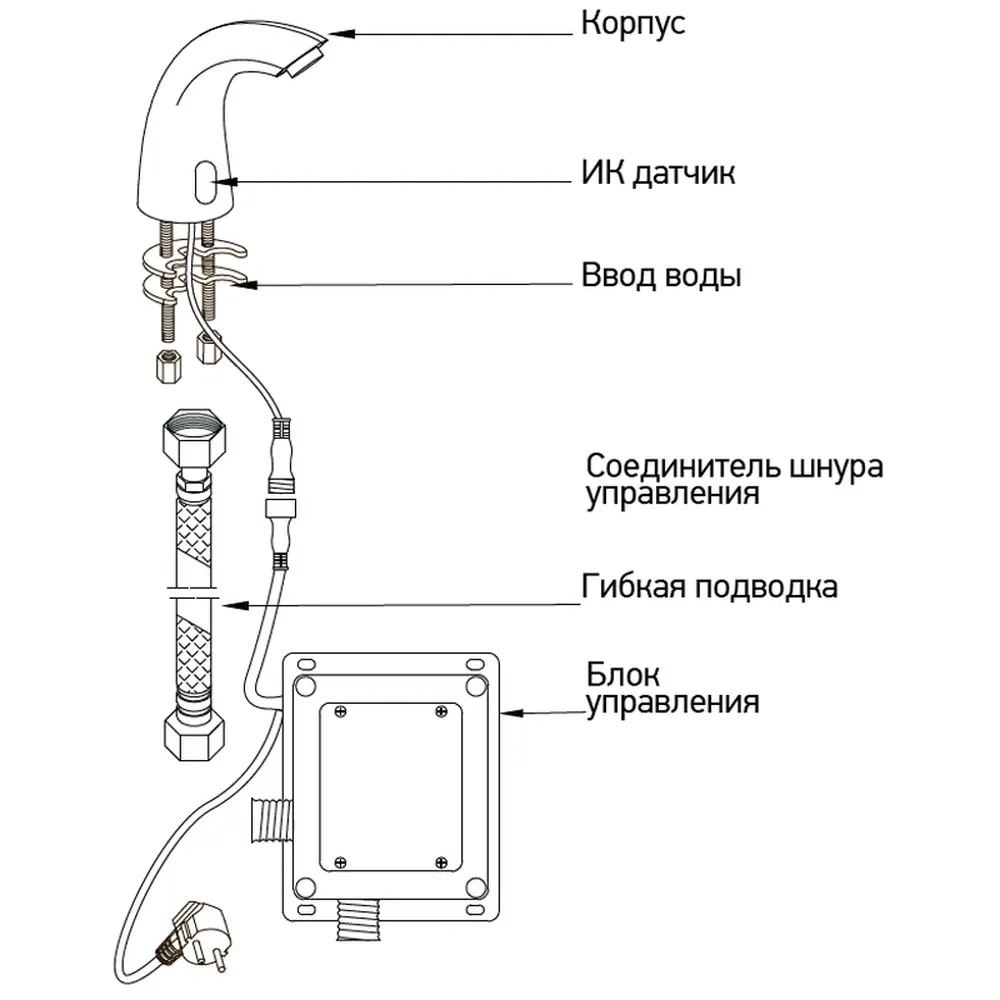 Корпус

ИК датчик

Ввод воды

Соединитель шнура управления

Гибкая подводка

Блок управления