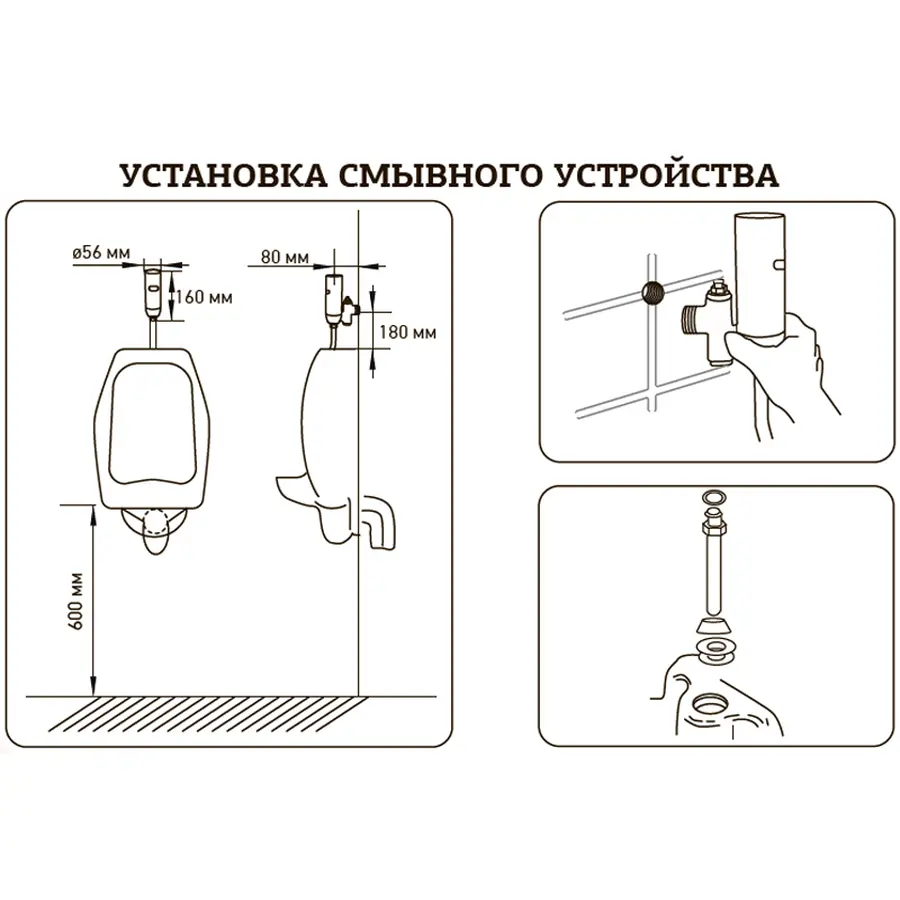 УСТАНОВКА СМЫВНОГО УСТРОЙСТВА

ø56 мм
160 мм
80 мм
180 мм
600 мм