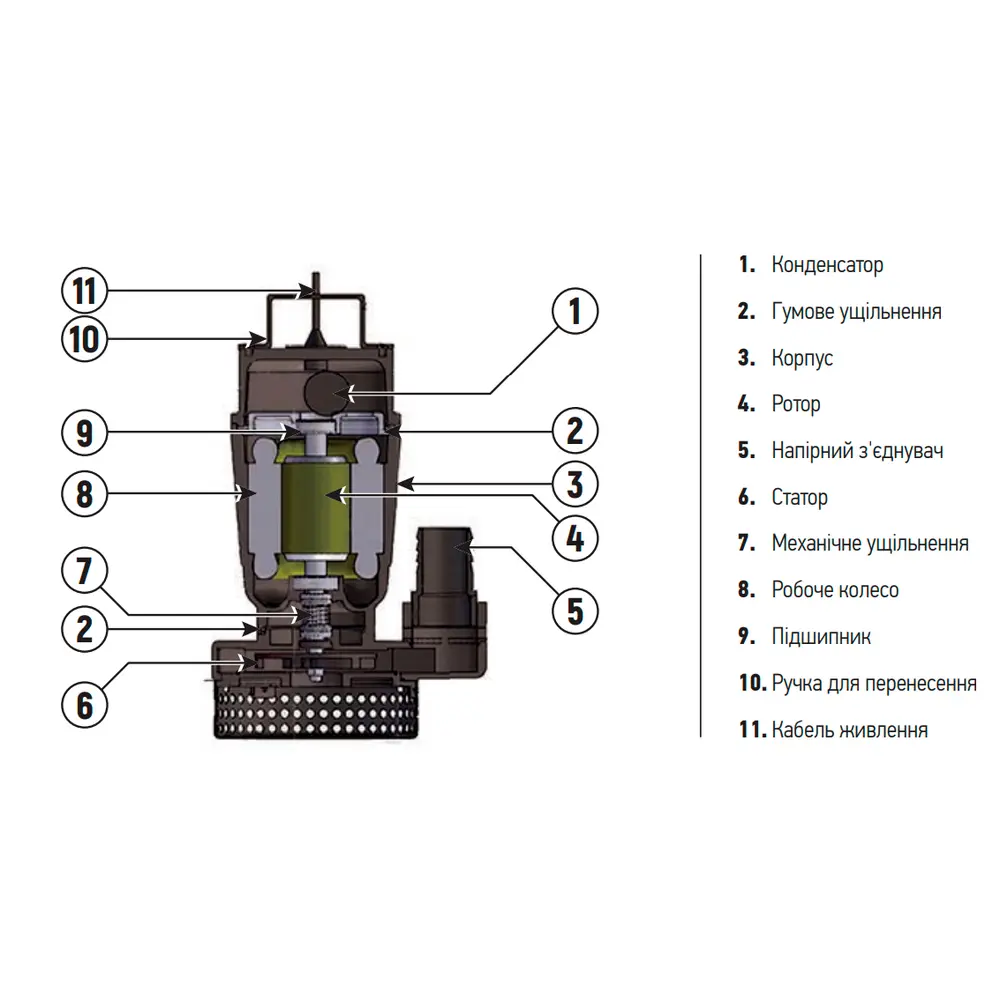 11
10
9
8
7
2
6
1
2
3
4
5

1. Конденсатор
2. Гумове ущільнення
3. Корпус
4. Ротор
5. Напірний з'єднувач
6. Статор
7. Механічне ущільнення
8. Робоче колесо
9. Підшипник
10. Ручка для перенесення
11. Кабель живлення