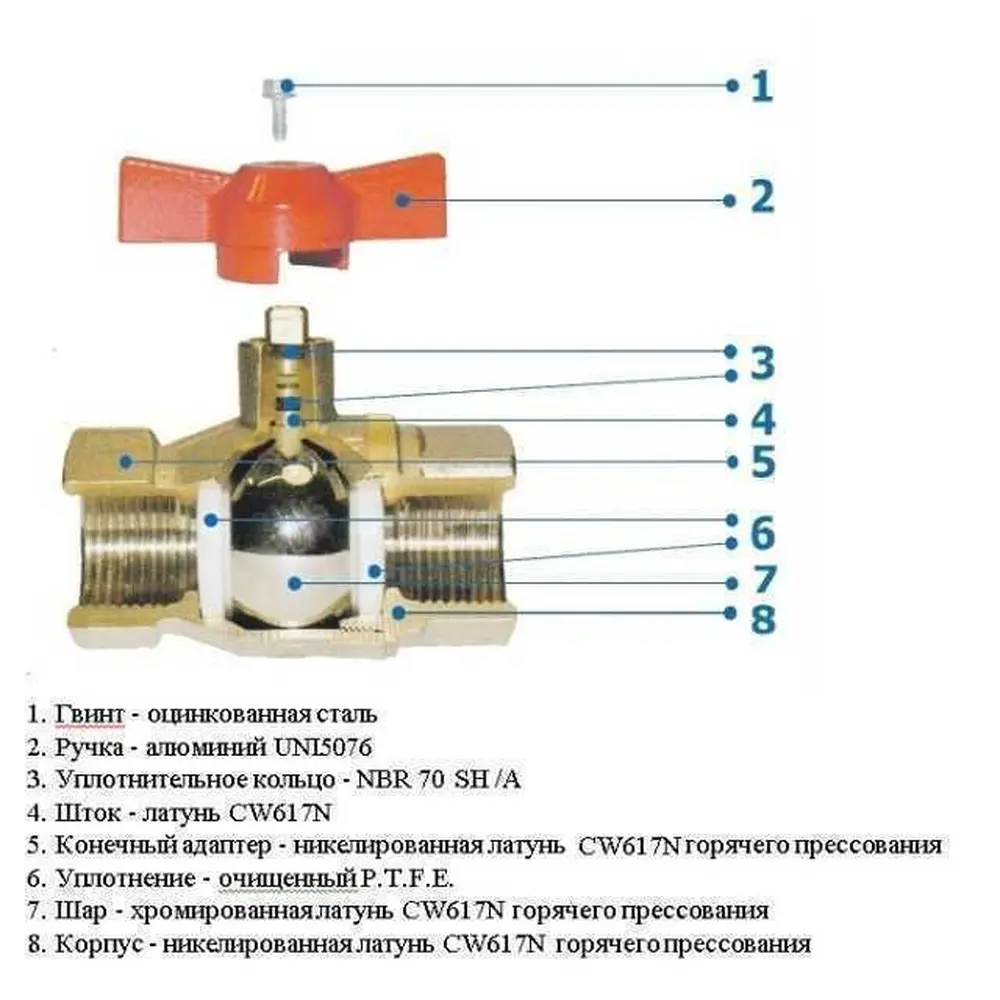 1
2
3
4
5
6
7
8

1. Гвинт - оцинкованная сталь
2. Ручка - алюминий UNI5076
3. Уплотнительное кольцо - NBR 70 SH /A
4. Шток - латунь CW617N
5. Конечный адаптер - никелированная латунь CW617N горячего прессования
6. Уплотнение - очищенный P.T.F.E.
7. Шар - хромированная латунь CW617N горячего прессования
8. Корпус - никелированная латунь CW617N горячего прессования