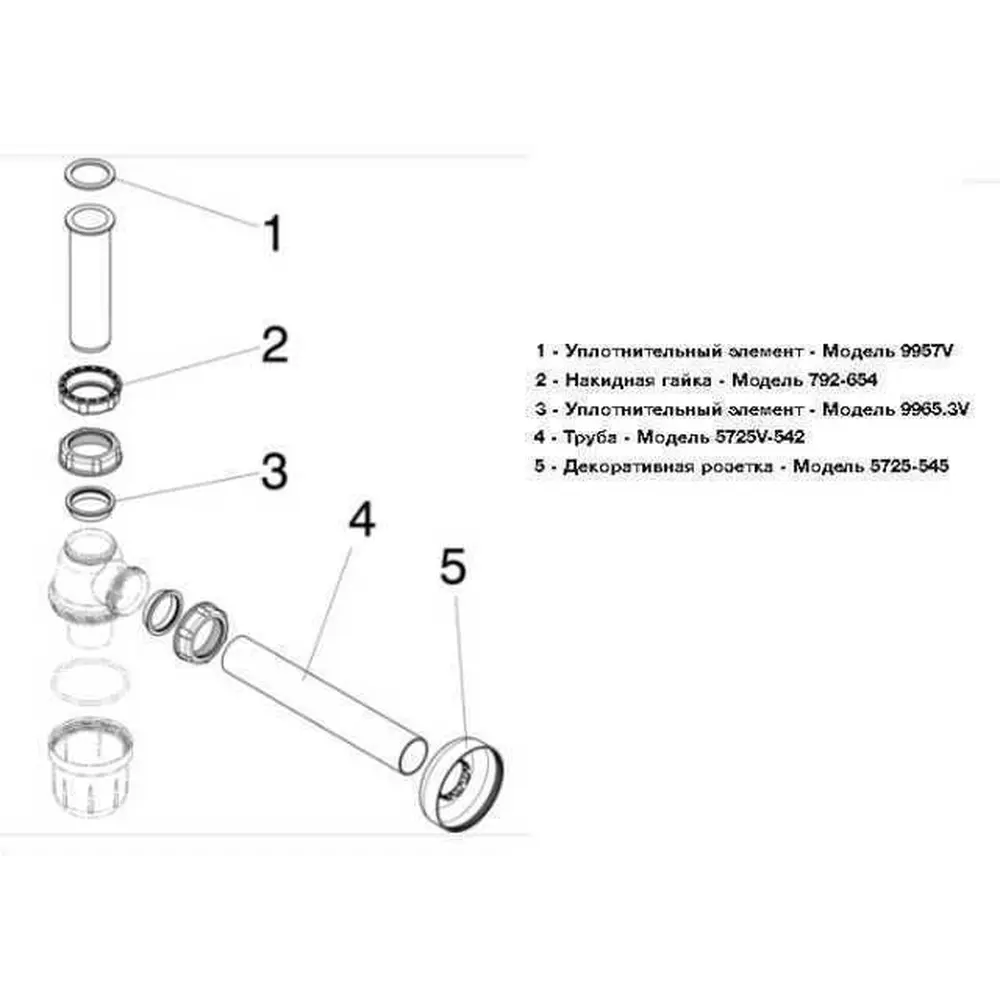 1

2

3

4

5

1 - Уплотнительный элемент - Модель 9957V
2 - Накидная гайка - Модель 792-654
3 - Уплотнительный элемент - Модель 9965.3V
4 - Труба - Модель 5725V-542
5 - Декоративная розетка - Модель 5725-545