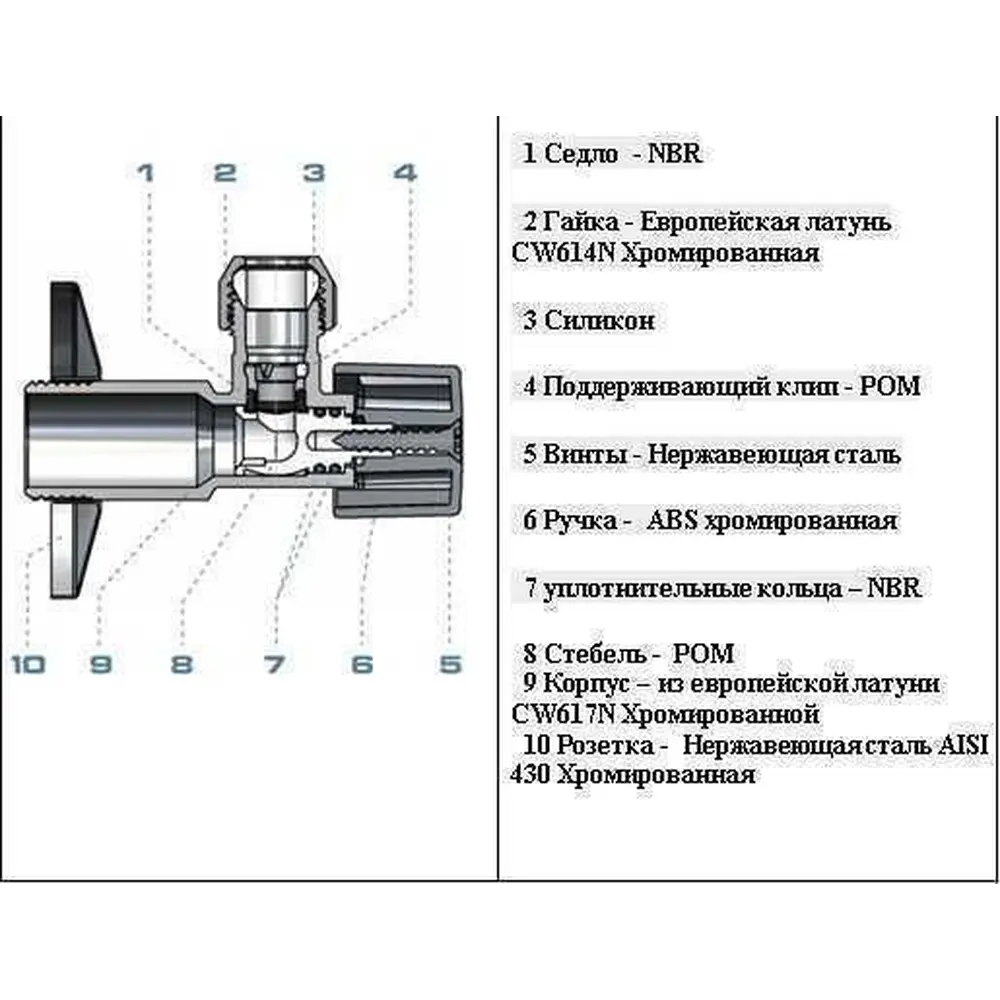 1 2 3 4

10 9 8 7 6 5

1 Седло - NBR

2 Гайка - Европейская латунь CW614N Хромированная

3 Силикон

4 Поддерживающий клип - POM

5 Винты - Нержавеющая сталь

6 Ручка - ABS хромированная

7 уплотнительные кольца – NBR

8 Стебель - POM
9 Корпус – из европейской латуни CW617N Хромированной
10 Розетка - Нержавеющая сталь AISI 430 Хромированная