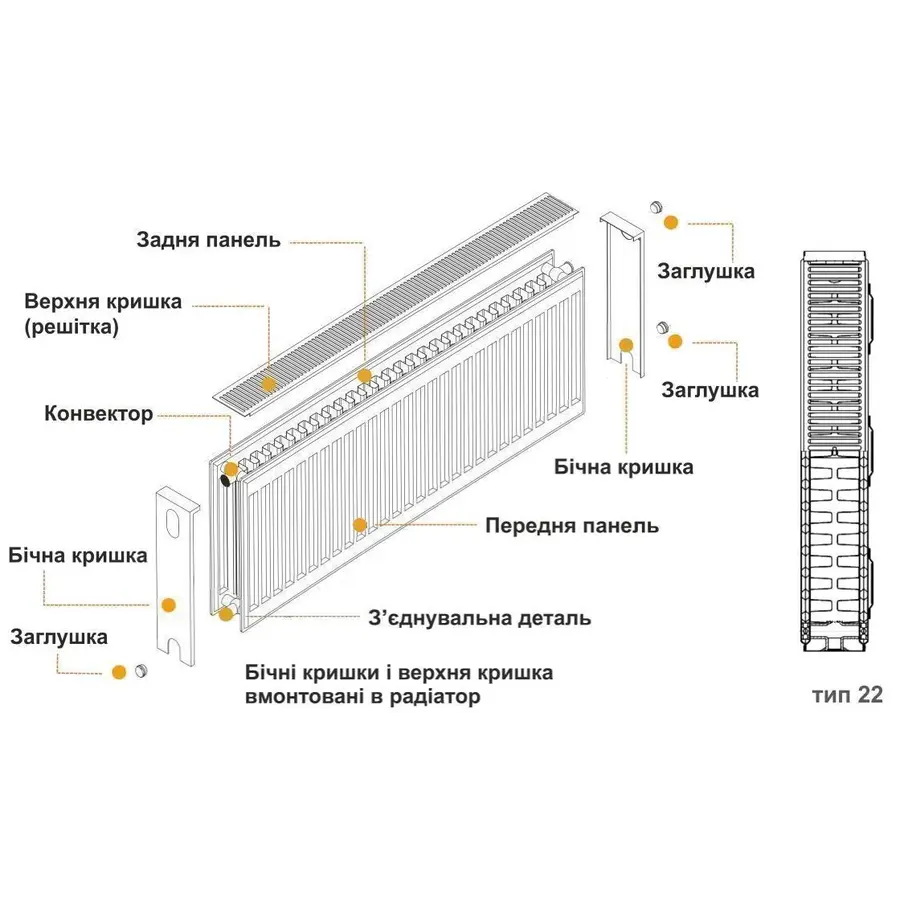 Задня панель

Верхня кришка (решітка)

Конвектор

Бічна кришка

Заглушка

Заглушка

Заглушка

Бічна кришка

Передня панель

З'єднувальна деталь

Бічні кришки і верхня кришка вмонтовані в радіатор

тип 22