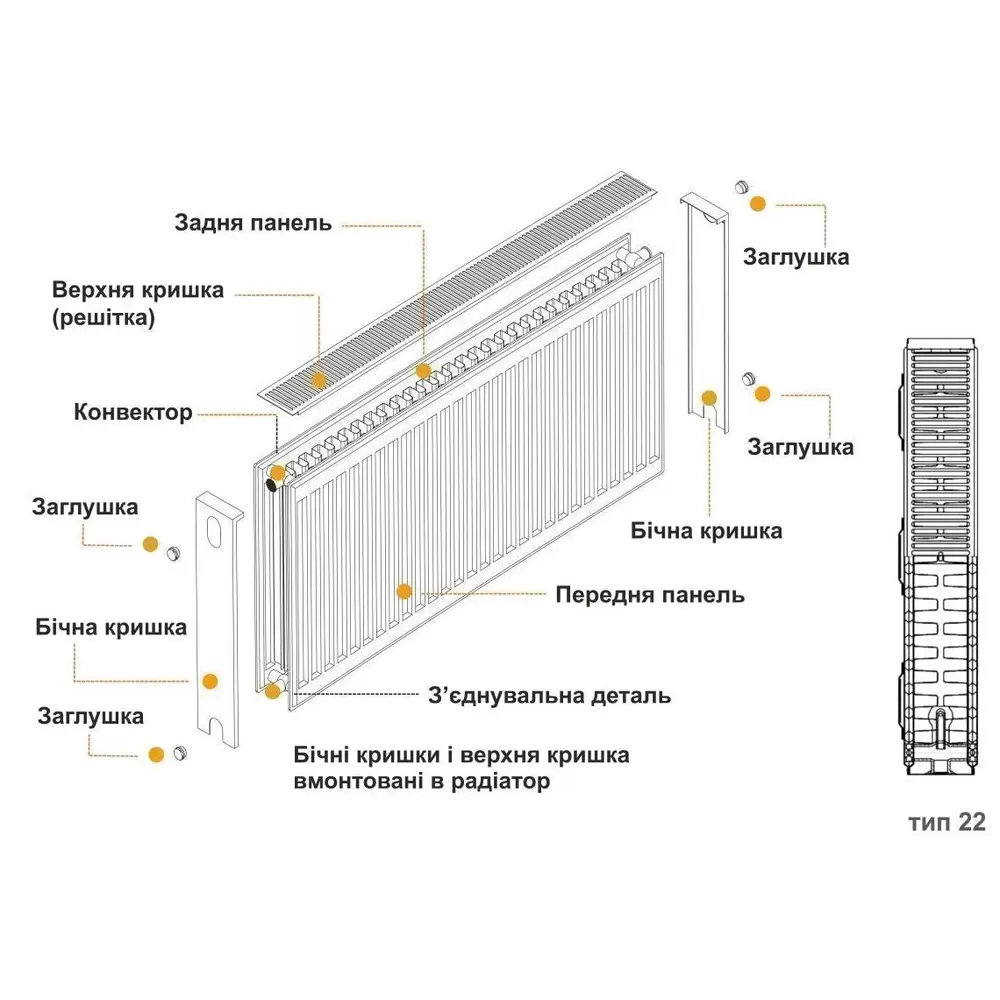 Задня панель

Верхня кришка (решітка)

Конвектор

Заглушка

Бічна кришка

Заглушка

Заглушка

Заглушка

Бічна кришка

Передня панель

З'єднувальна деталь

Бічні кришки і верхня кришка вмонтовані в радіатор

тип 22