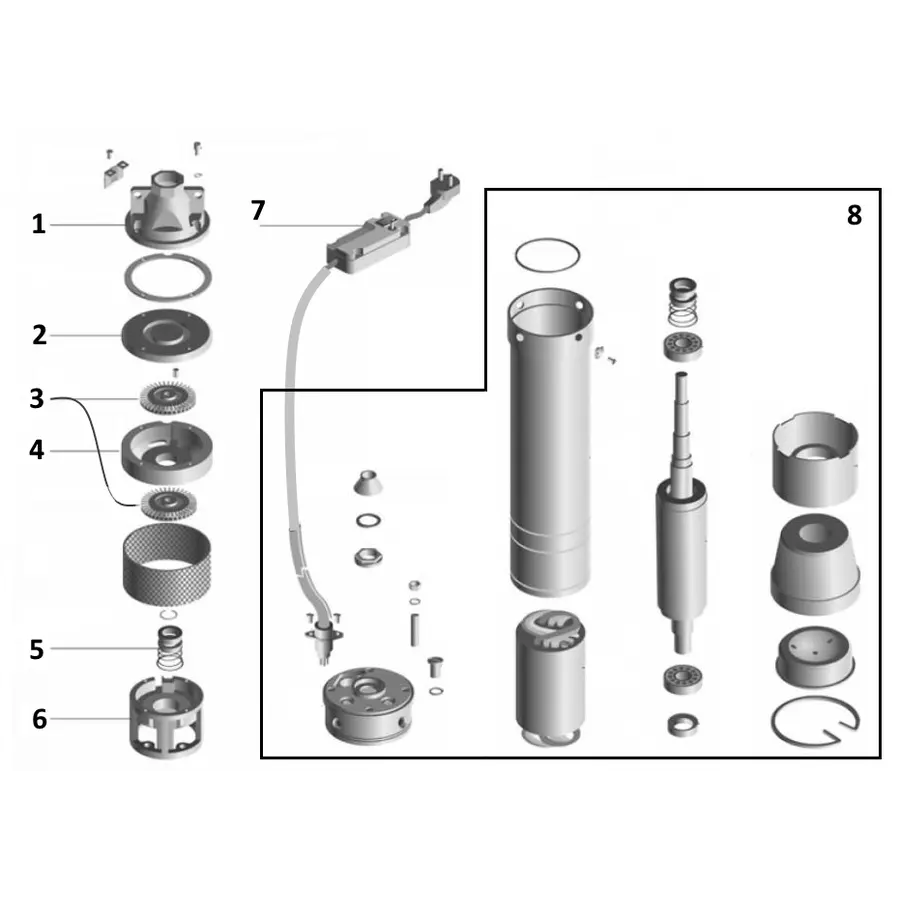 1
2
3
4
5
6
7
8