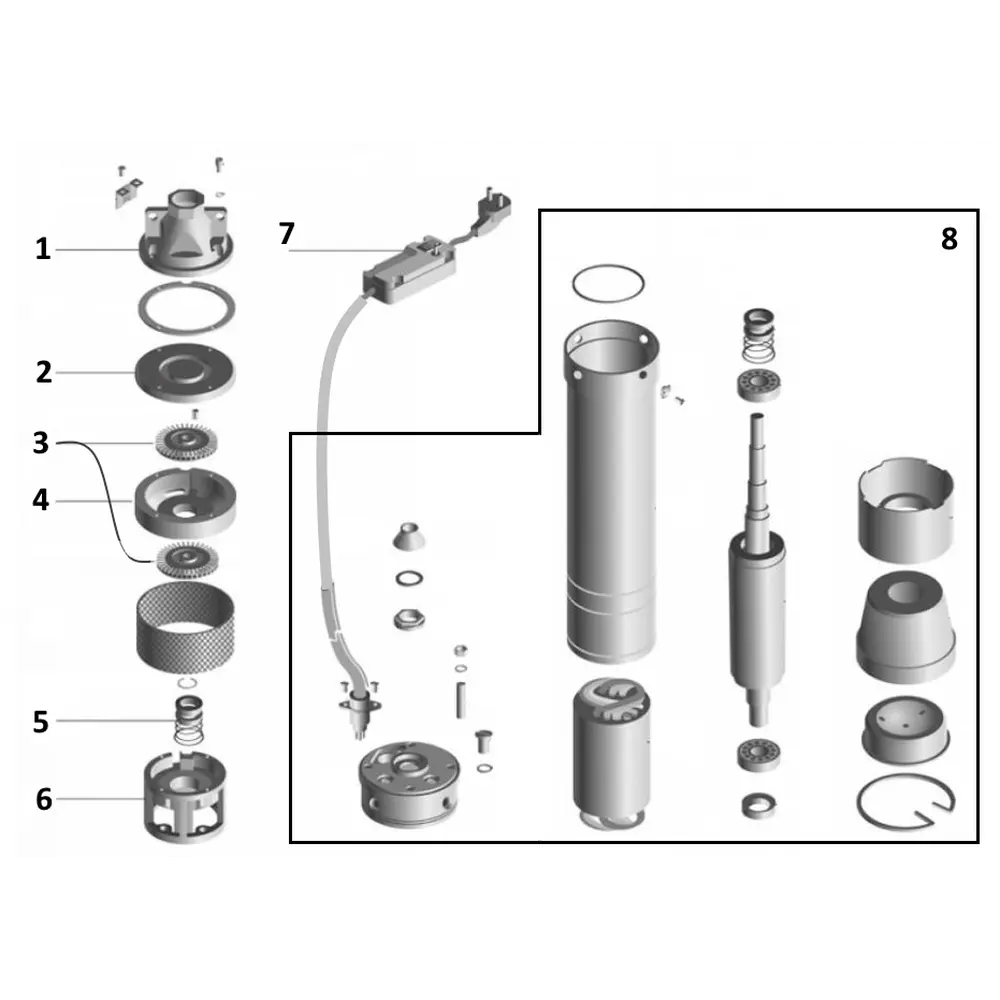 1
2
3
4
5
6
7
8