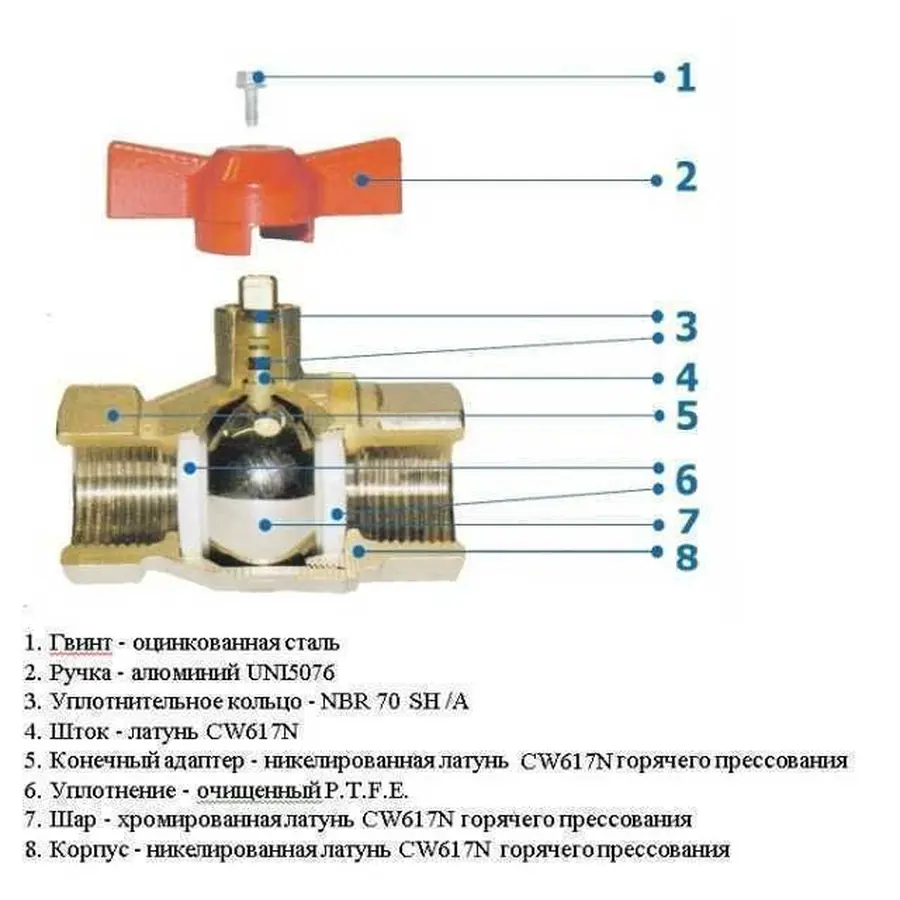 1
2
3
4
5
6
7
8

1. Гвинт - оцинкованная сталь
2. Ручка - алюминий UNI5076
3. Уплотнительное кольцо - NBR 70 SH /A
4. Шток - латунь CW617N
5. Конечный адаптер - никелированная латунь CW617N горячего прессования
6. Уплотнение - очищенный P.T.F.E.
7. Шар - хромированная латунь CW617N горячего прессования
8. Корпус - никелированная латунь CW617N горячего прессования