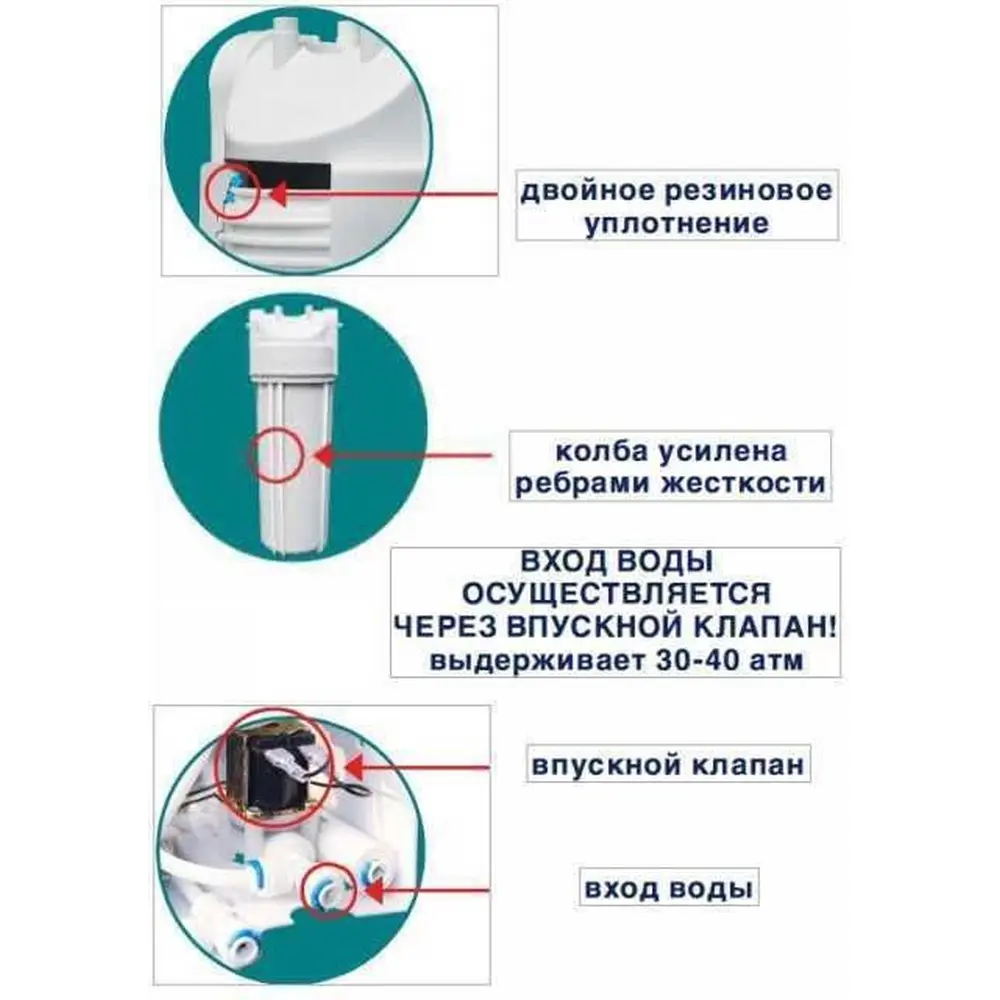 двойное резиновое уплотнение

колба усилена ребрами жесткости

ВХОД ВОДЫ ОСУЩЕСТВЛЯЕТСЯ ЧЕРЕЗ ВПУСКНОЙ КЛАПАН! выдерживает 30-40 атм

впускной клапан

вход воды