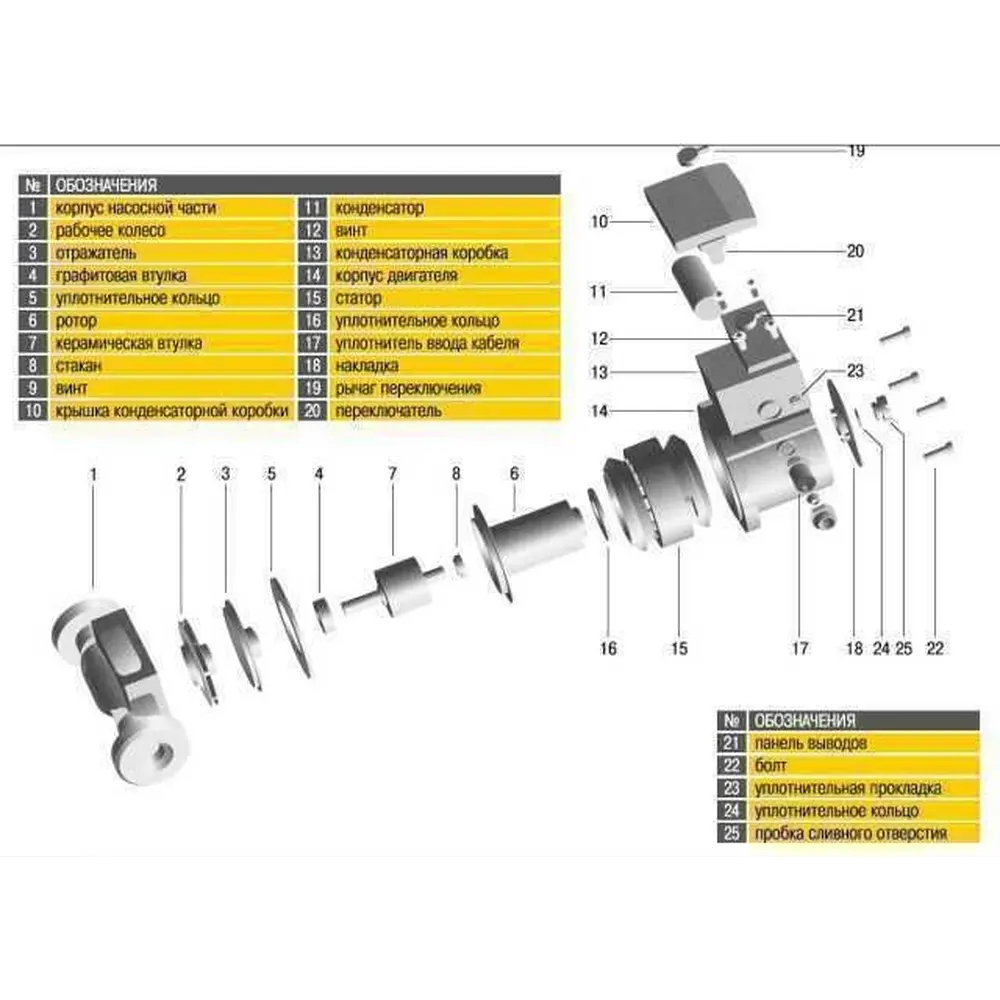 | № | ОБОЗНАЧЕНИЯ | | |
|---|---|---|---|
| 1 | корпус насосной части | 11 | конденсатор |
| 2 | рабочее колесо | 12 | винт |
| 3 | отражатель | 13 | конденсаторная коробка |
| 4 | графитовая втулка | 14 | корпус двигателя |
| 5 | уплотнительное кольцо | 15 | статор |
| 6 | ротор | 16 | уплотнительное кольцо |
| 7 | керамическая втулка | 17 | уплотнитель ввода кабеля |
| 8 | стакан | 18 | накладка |
| 9 | винт | 19 | рычаг переключения |
| 10 | крышка конденсаторной коробки | 20 | переключатель |

19
10
20
11
21
12
13
23
14
1 2 3 5 4 7 8 6
16 15 17 18 24 25 22

| № | ОБОЗНАЧЕНИЯ |
|---|---|
| 21 | панель выводов |
| 22 | болт |
| 23 | уплотнительная прокладка |
| 24 | уплотнительное кольцо |
| 25 | пробка сливного отверстия |