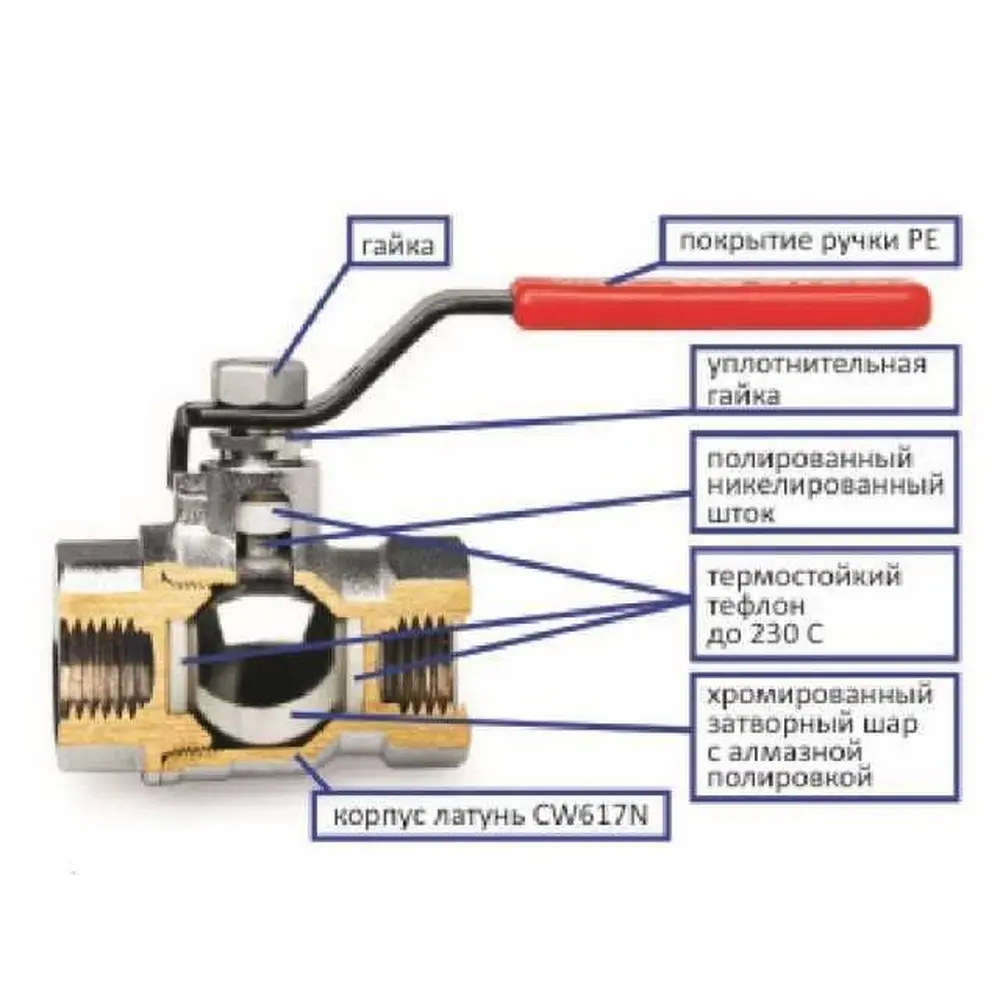 гайка

покрытие ручки PE

уплотнительная гайка

полированный никелированный шток

термостойкий тефлон до 230 С

хромированный затворный шар с алмазной полировкой

корпус латунь CW617N