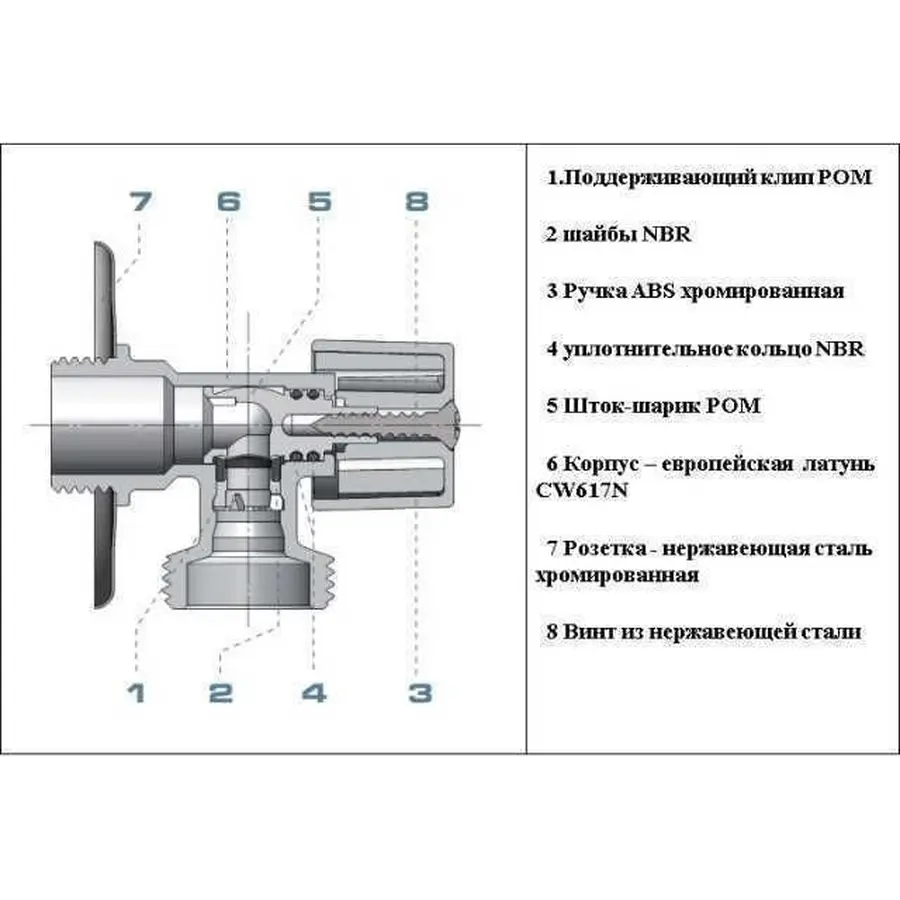 7 6 5 8

1 2 4 3

1.Поддерживающий клип POM

2 шайбы NBR

3 Ручка ABS хромированная

4 уплотнительное кольцо NBR

5 Шток-шарик POM

6 Корпус – европейская латунь CW617N

7 Розетка - нержавеющая сталь хромированная

8 Винт из нержавеющей стали