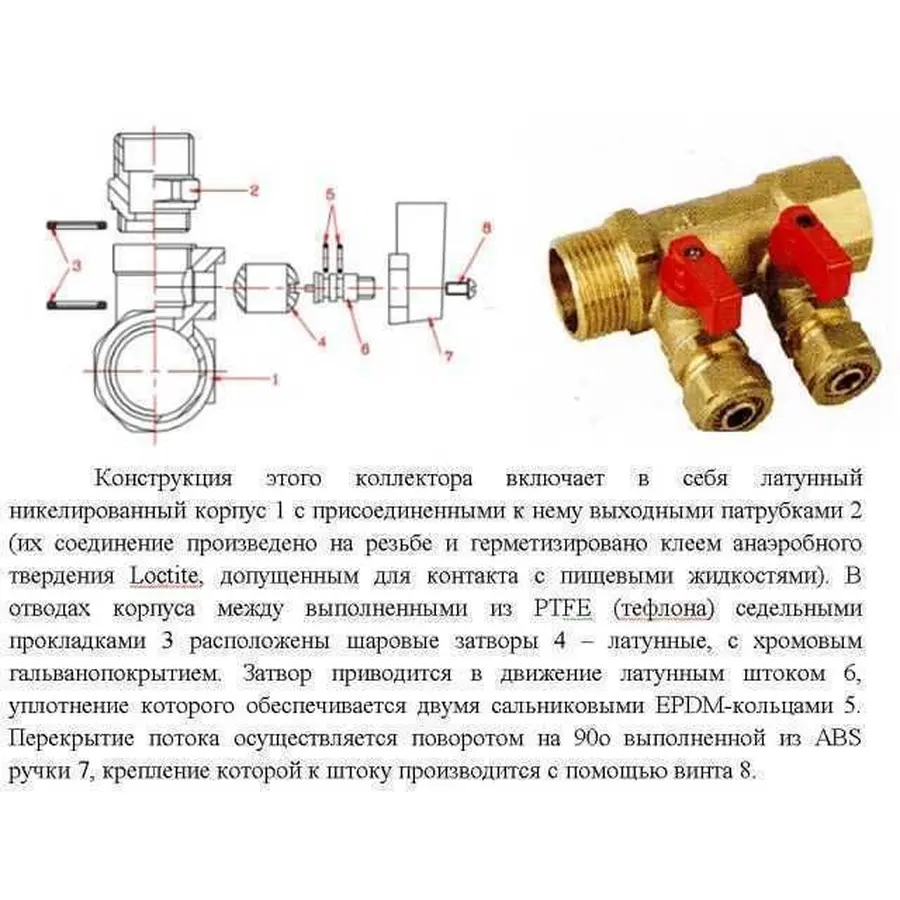 2
5
8
3
4
6
7
1

Конструкция этого коллектора включает в себя латунный никелированный корпус 1 с присоединенными к нему выходными патрубками 2 (их соединение произведено на резьбе и герметизировано клеем анаэробного твердения Loctite, допущенным для контакта с пищевыми жидкостями). В отводах корпуса между выполненными из PTFE (тефлона) седельными прокладками 3 расположены шаровые затворы 4 – латунные, с хромовым гальванопокрытием. Затвор приводится в движение латунным штоком 6, уплотнение которого обеспечивается двумя сальниковыми EPDM-кольцами 5. Перекрытие потока осуществляется поворотом на 90о выполненной из ABS ручки 7, крепление которой к штоку производится с помощью винта 8.