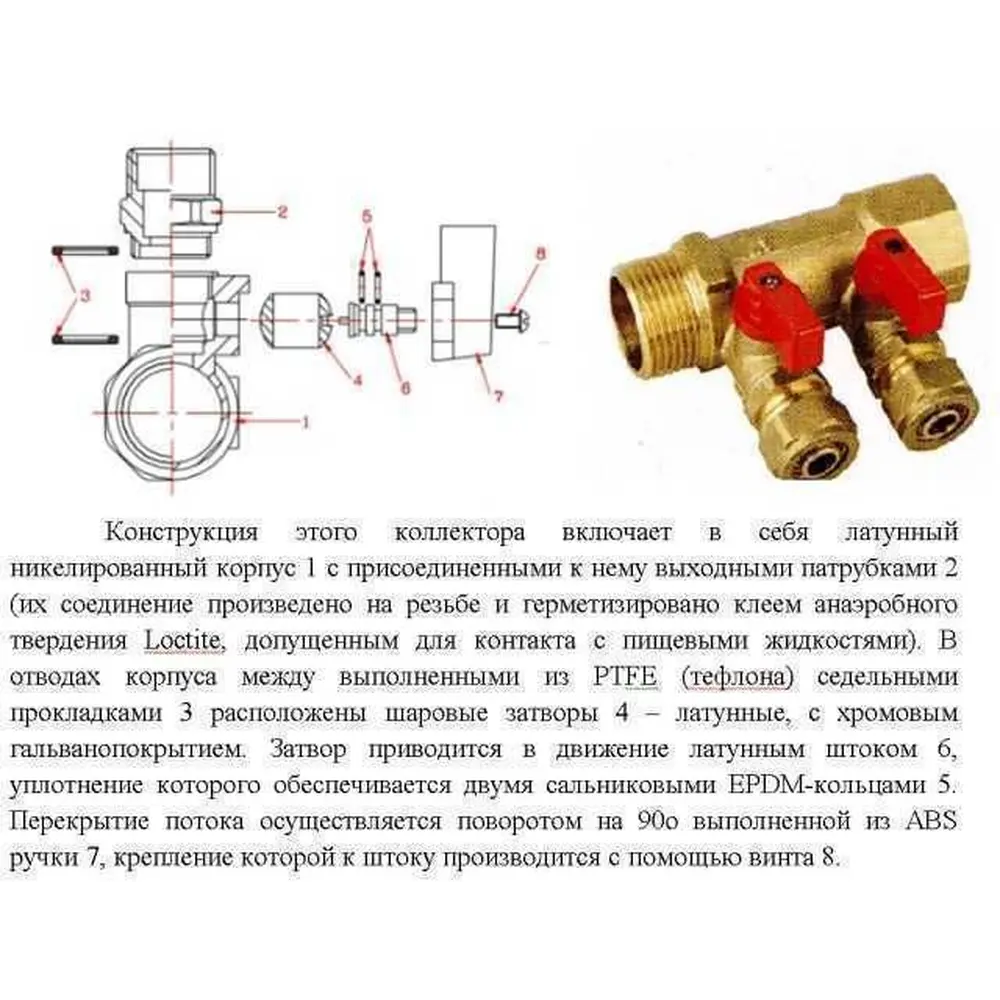 2
5
8
3
4
6
7
1

Конструкция этого коллектора включает в себя латунный никелированный корпус 1 с присоединенными к нему выходными патрубками 2 (их соединение произведено на резьбе и герметизировано клеем анаэробного твердения Loctite, допущенным для контакта с пищевыми жидкостями). В отводах корпуса между выполненными из PTFE (тефлона) седельными прокладками 3 расположены шаровые затворы 4 – латунные, с хромовым гальванопокрытием. Затвор приводится в движение латунным штоком 6, уплотнение которого обеспечивается двумя сальниковыми EPDM-кольцами 5. Перекрытие потока осуществляется поворотом на 90о выполненной из ABS ручки 7, крепление которой к штоку производится с помощью винта 8.