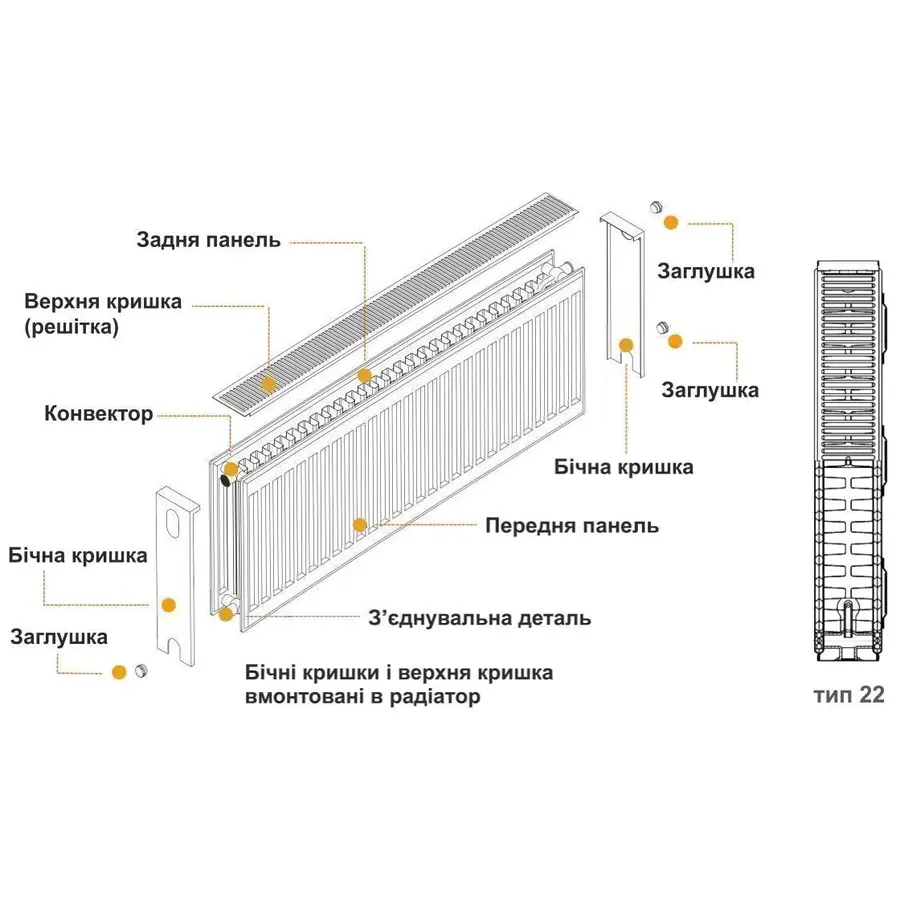 Задня панель

Верхня кришка (решітка)

Конвектор

Бічна кришка

Заглушка

Заглушка

Заглушка

Бічна кришка

Передня панель

З'єднувальна деталь

Бічні кришки і верхня кришка вмонтовані в радіатор

тип 22